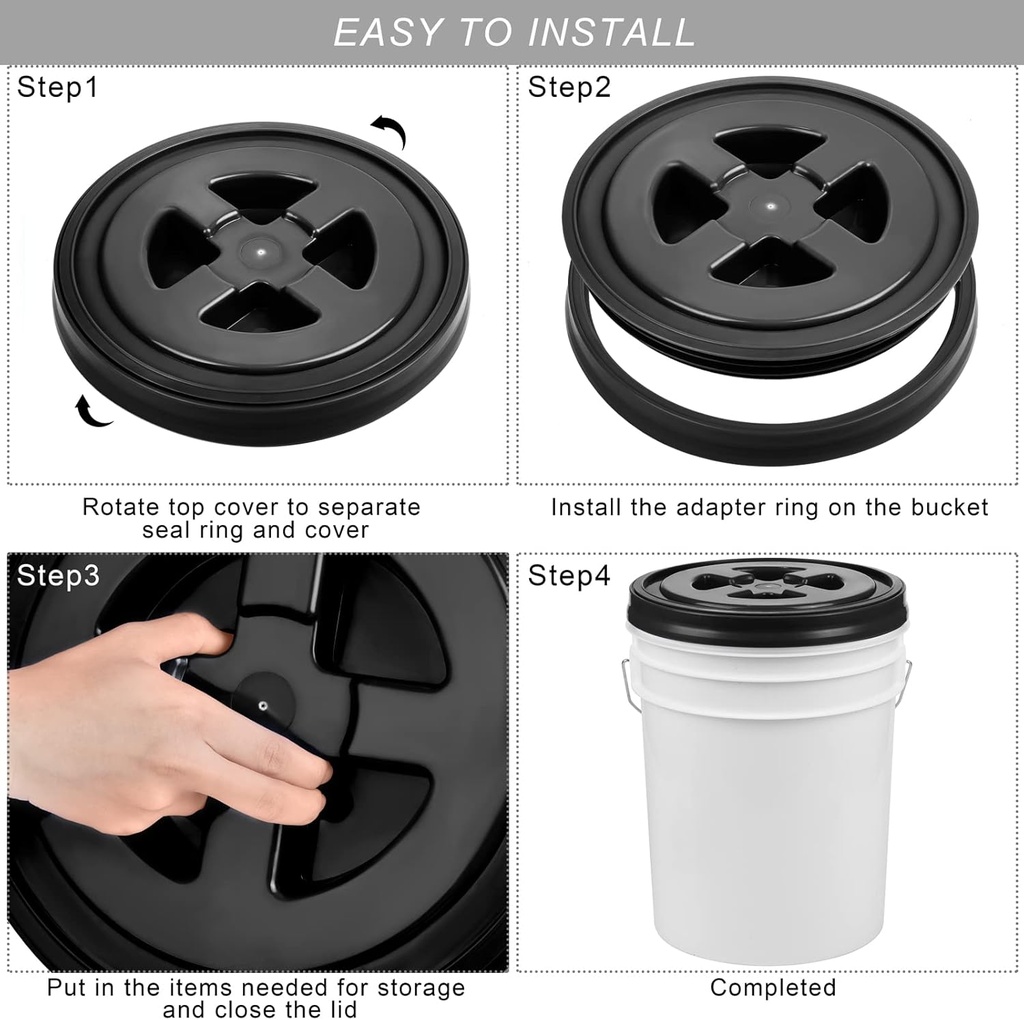 EASY TO INSTALL

Step1

Rotate top cover to separate seal ring and cover

Step2

Install the adapter ring on the bucket

Step3

Put in the items needed for storage and close the lid

Step4

Completed