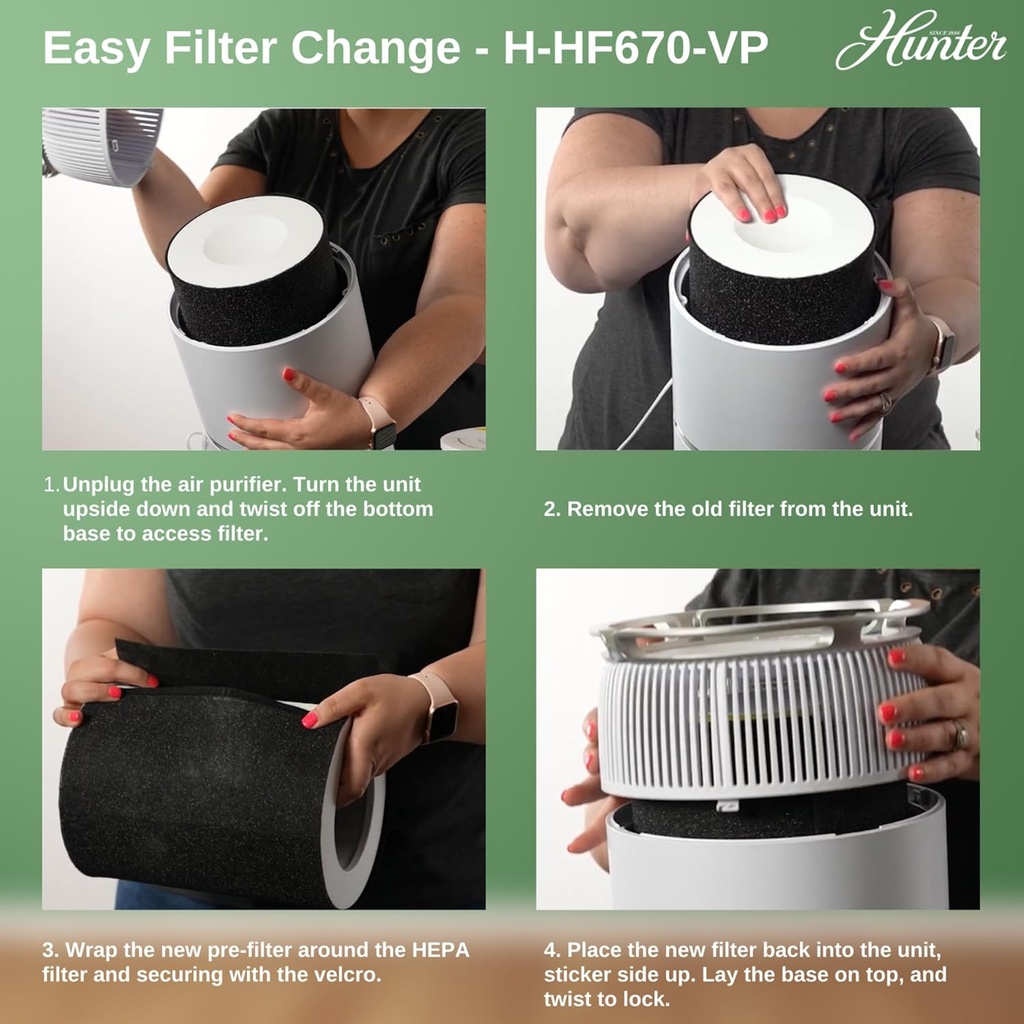 Easy Filter Change - H-HF670-VP

SINCE 1886
Hunter

1. Unplug the air purifier. Turn the unit upside down and twist off the bottom base to access filter.

2. Remove the old filter from the unit.

3. Wrap the new pre-filter around the HEPA filter and securing with the velcro.

4. Place the new filter back into the unit, sticker side up. Lay the base on top, and twist to lock.