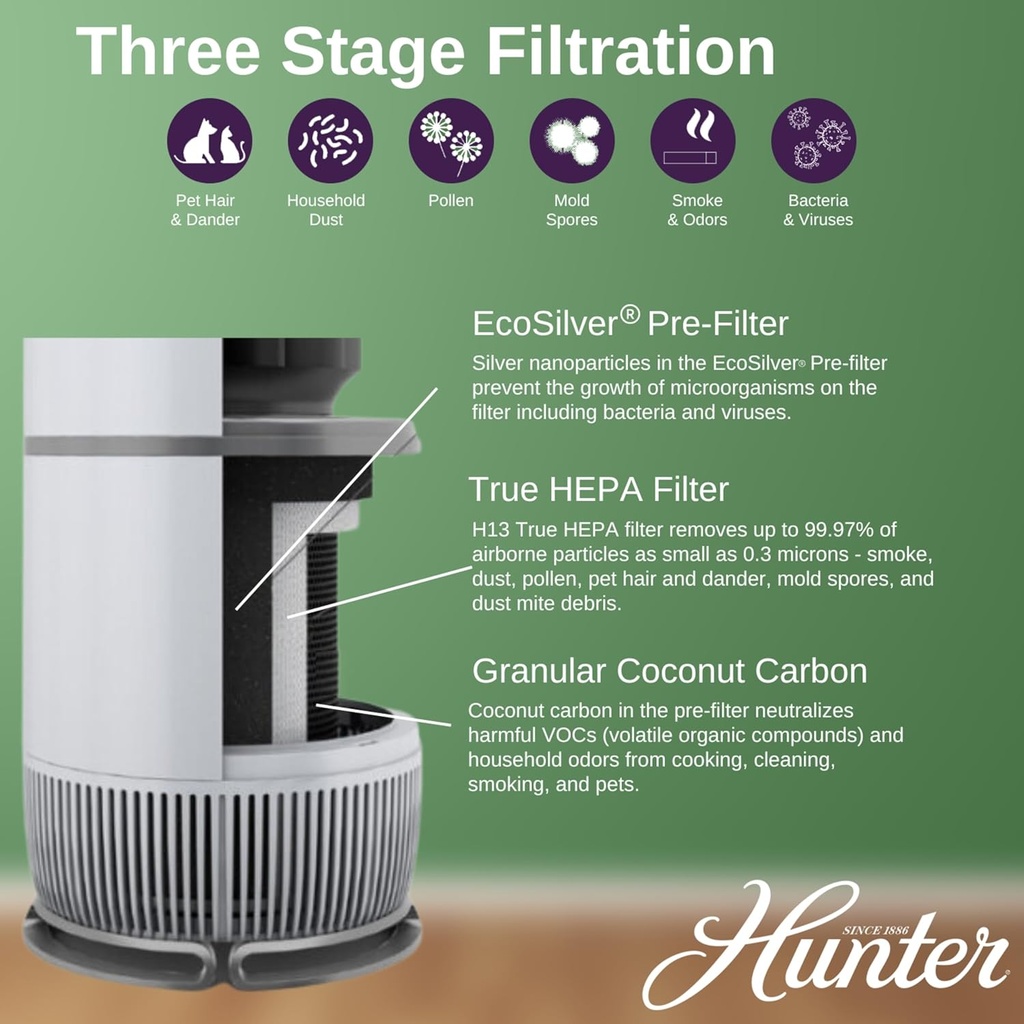 Three Stage Filtration

Pet Hair & Dander

Household Dust

Pollen

Mold Spores

Smoke & Odors

Bacteria & Viruses

EcoSilver® Pre-Filter

Silver nanoparticles in the EcoSilver® Pre-filter prevent the growth of microorganisms on the filter including bacteria and viruses.

True HEPA Filter

H13 True HEPA filter removes up to 99.97% of airborne particles as small as 0.3 microns - smoke, dust, pollen, pet hair and dander, mold spores, and dust mite debris.

Granular Coconut Carbon

Coconut carbon in the pre-filter neutralizes harmful VOCs (volatile organic compounds) and household odors from cooking, cleaning, smoking, and pets.

SINCE 1886
Hunter