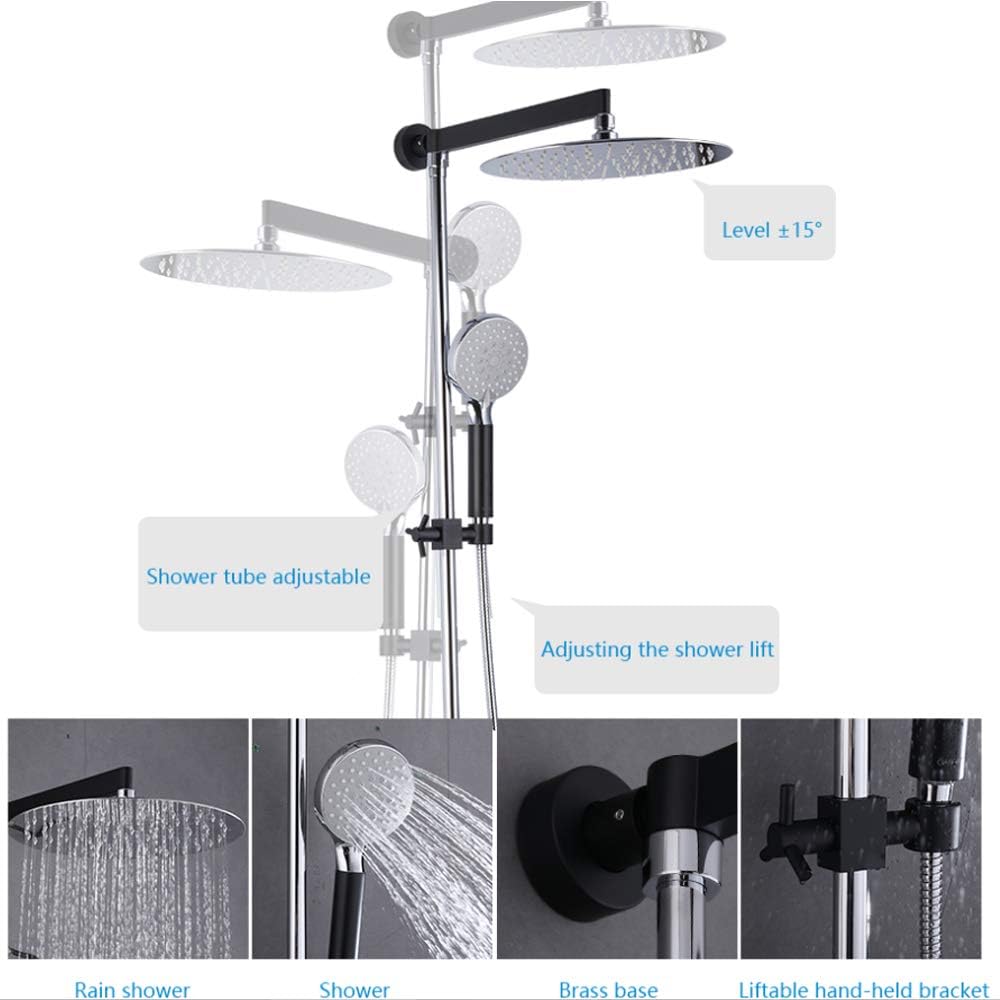 Level ±15°

Shower tube adjustable

Adjusting the shower lift

Rain shower

Shower

Brass base

Liftable hand-held bracket