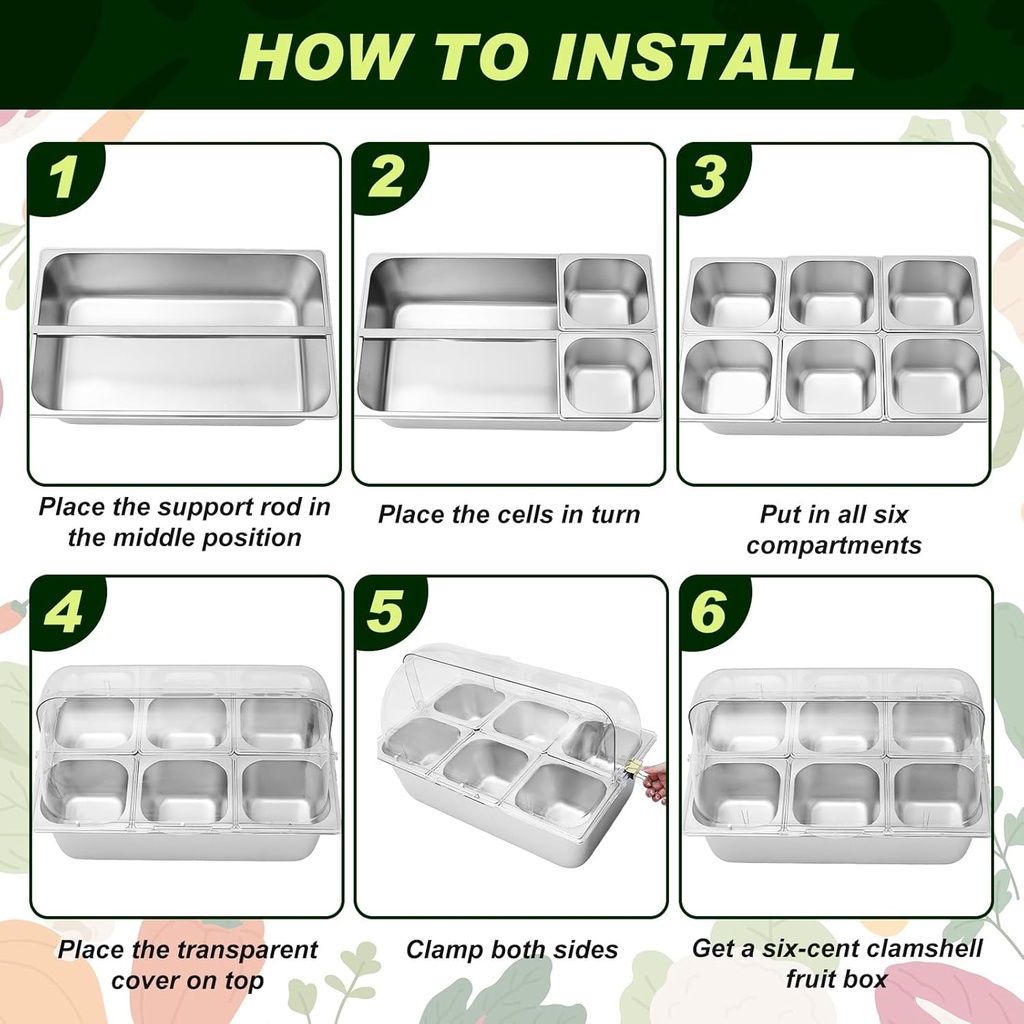 HOW TO INSTALL

1

Place the support rod in the middle position

2

Place the cells in turn

3

Put in all six compartments

4

Place the transparent cover on top

5

Clamp both sides

6

Get a six-cent clamshell fruit box