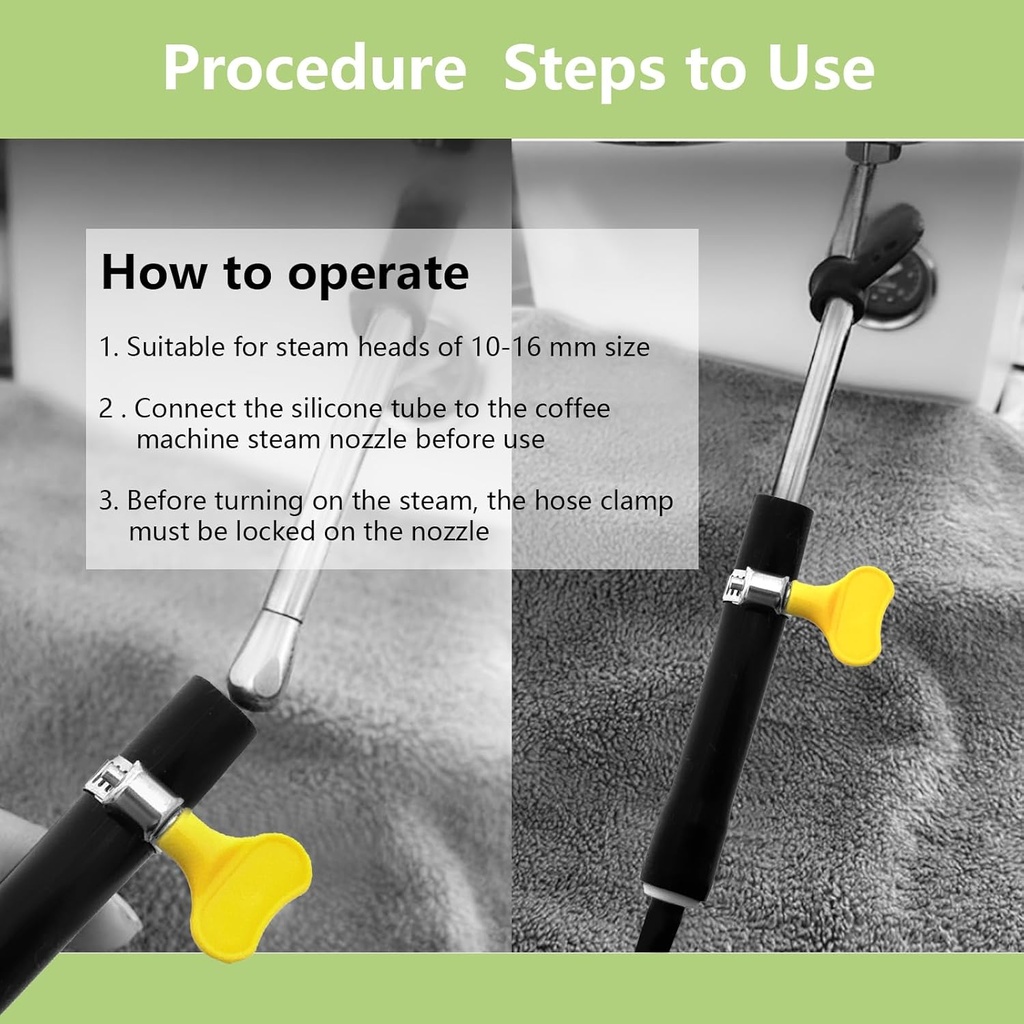 Procedure  Steps to Use

How to operate

1. Suitable for steam heads of 10-16 mm size

2 . Connect the silicone tube to the coffee machine steam nozzle before use

3. Before turning on the steam, the hose clamp must be locked on the nozzle