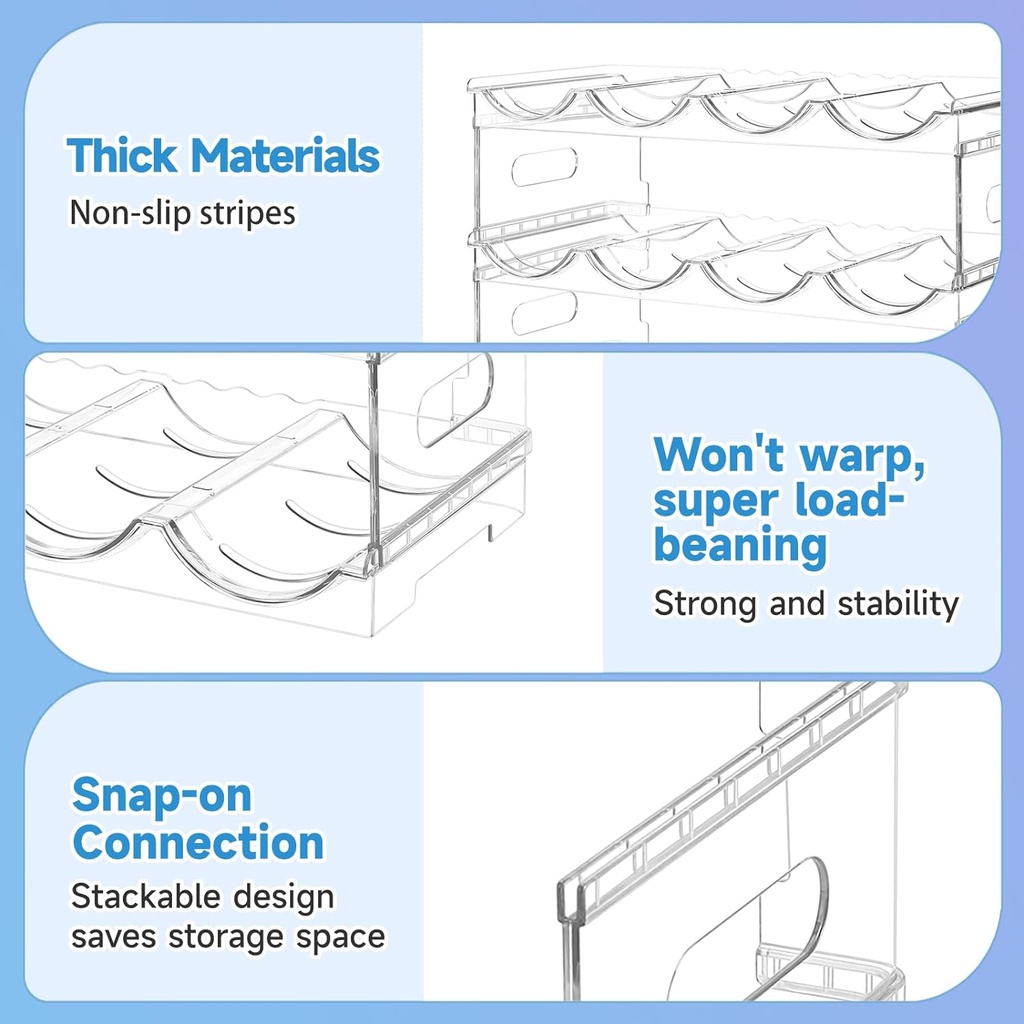 Thick Materials
Non-slip stripes

Won't warp, super load-beaning
Strong and stability

Snap-on Connection
Stackable design saves storage space