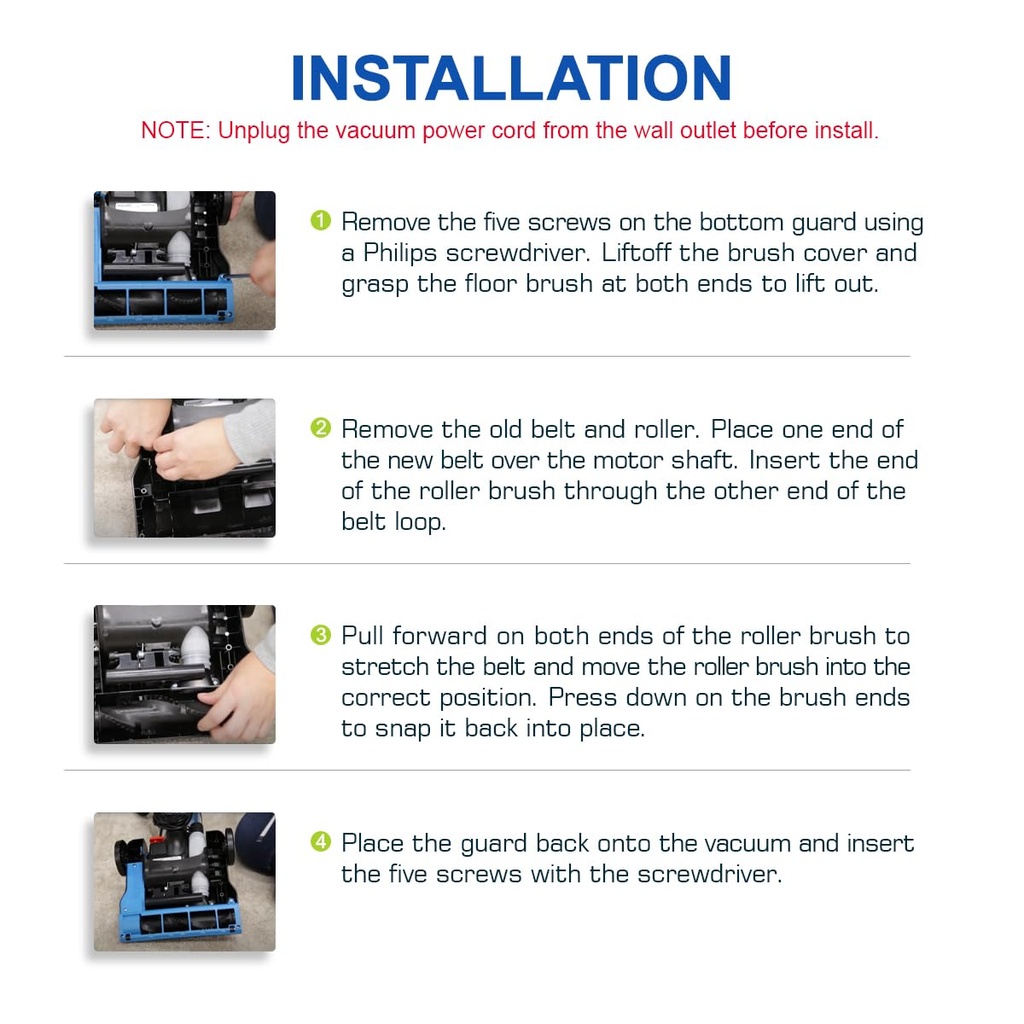 INSTALLATION

NOTE: Unplug the vacuum power cord from the wall outlet before install.

1 Remove the five screws on the bottom guard using a Philips screwdriver. Liftoff the brush cover and grasp the floor brush at both ends to lift out.

2 Remove the old belt and roller. Place one end of the new belt over the motor shaft. Insert the end of the roller brush through the other end of the belt loop.

3 Pull forward on both ends of the roller brush to stretch the belt and move the roller brush into the correct position. Press down on the brush ends to snap it back into place.

4 Place the guard back onto the vacuum and insert the five screws with the screwdriver.