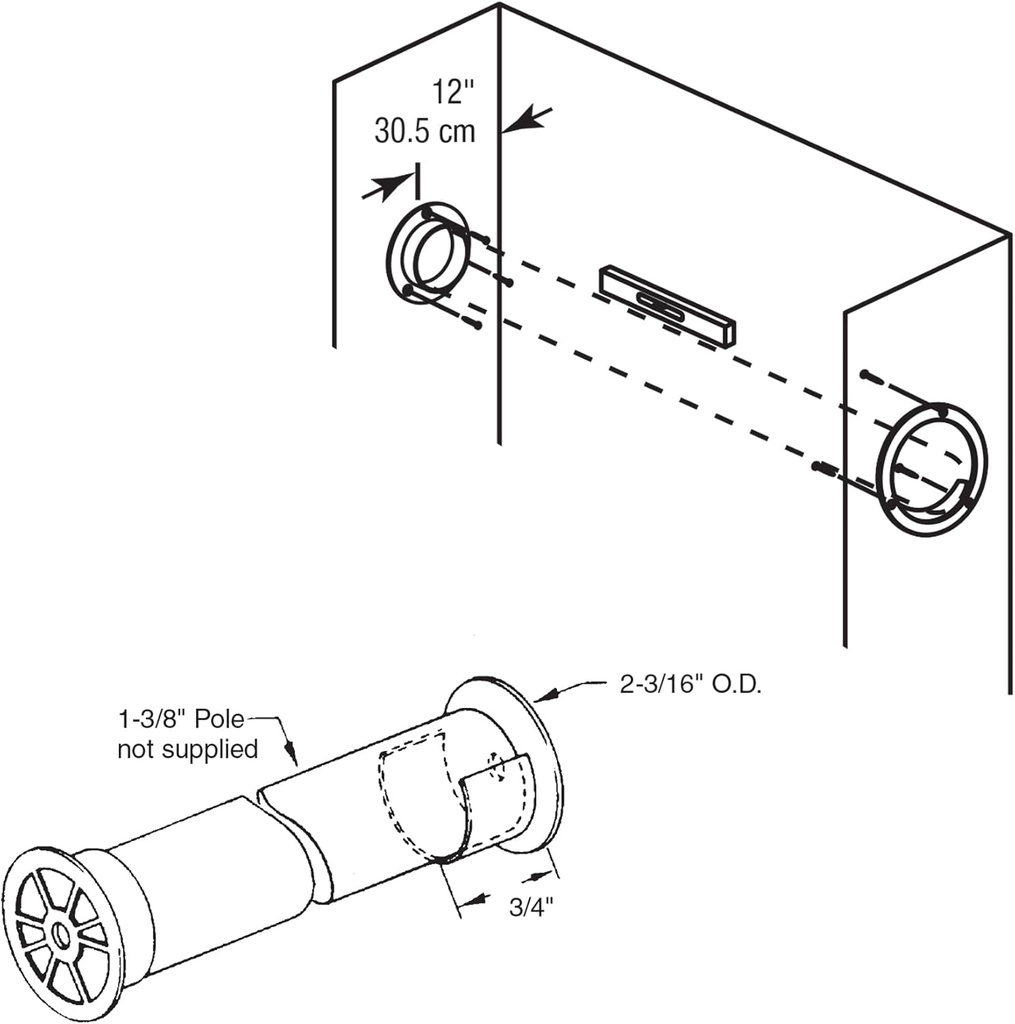 12"
30.5 cm

2-3/16" O.D.

1-3/8" Pole
not supplied

3/4"