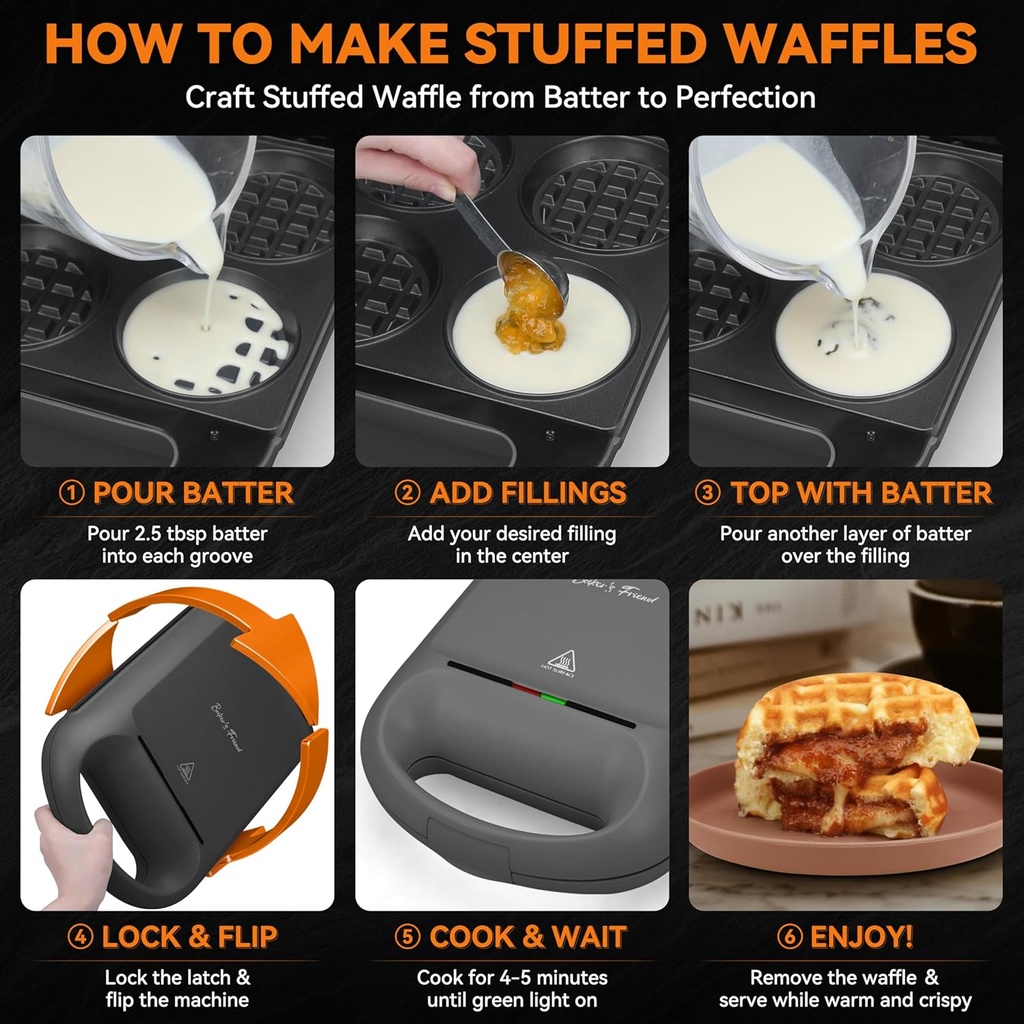 HOW TO MAKE STUFFED WAFFLES

Craft Stuffed Waffle from Batter to Perfection

① POUR BATTER

Pour 2.5 tbsp batter into each groove

② ADD FILLINGS

Add your desired filling in the center

③ TOP WITH BATTER

Pour another layer of batter over the filling

Baker's Friend

Baker's Friend

HOT SURFACE

④ LOCK & FLIP

Lock the latch & flip the machine

⑤ COOK & WAIT

Cook for 4-5 minutes until green light on

⑥ ENJOY!

Remove the waffle & serve while warm and crispy