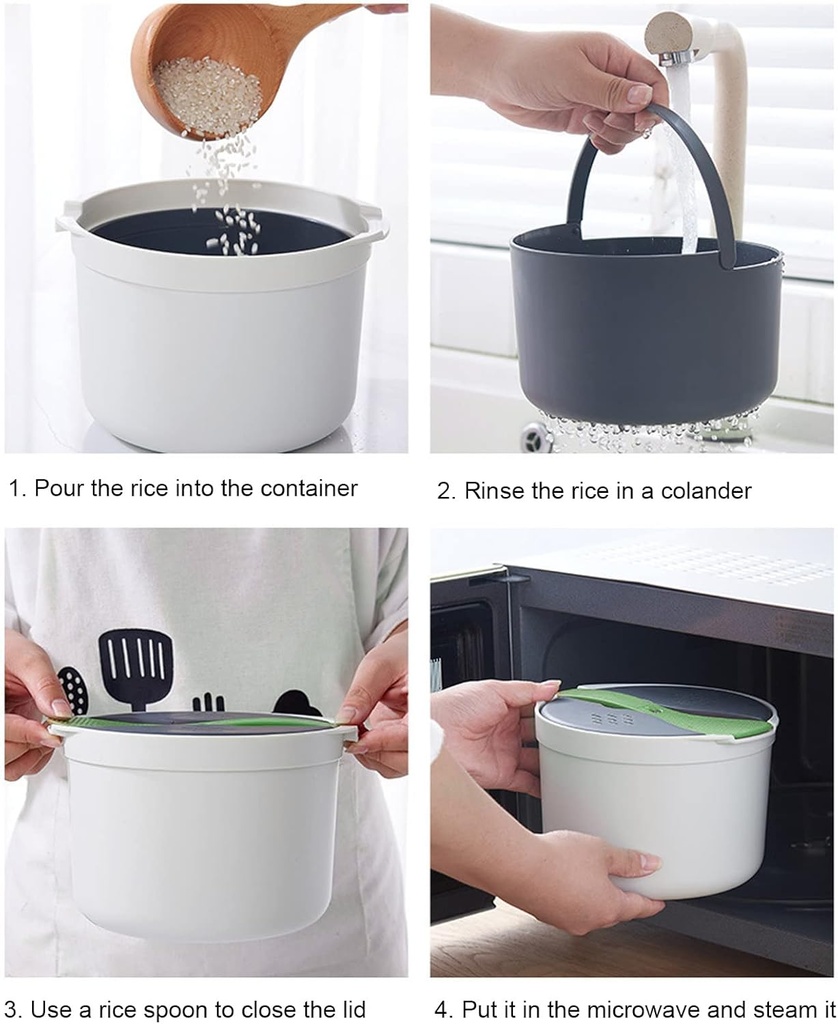 1. Pour the rice into the container

2. Rinse the rice in a colander

3. Use a rice spoon to close the lid

4. Put it in the microwave and steam it