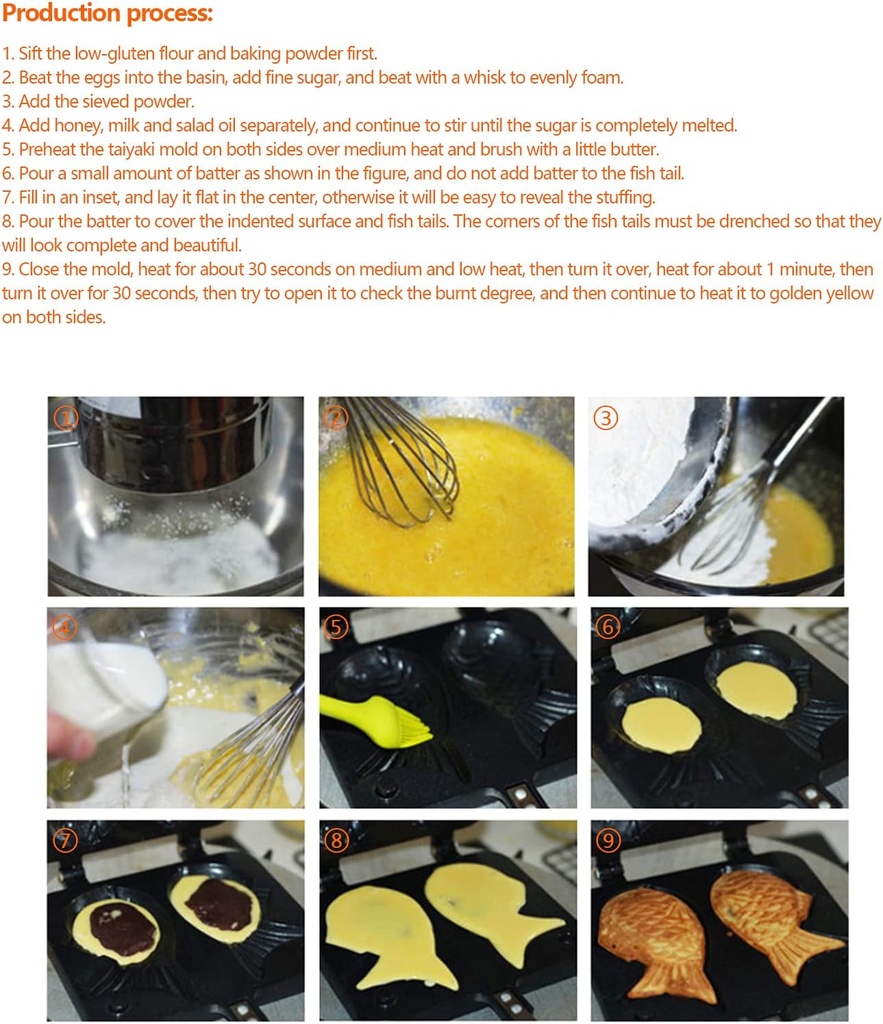 Production process:

1. Sift the low-gluten flour and baking powder first.
2. Beat the eggs into the basin, add fine sugar, and beat with a whisk to evenly foam.
3. Add the sieved powder.
4. Add honey, milk and salad oil separately, and continue to stir until the sugar is completely melted.
5. Preheat the taiyaki mold on both sides over medium heat and brush with a little butter.
6. Pour a small amount of batter as shown in the figure, and do not add batter to the fish tail.
7. Fill in an inset, and lay it flat in the center, otherwise it will be easy to reveal the stuffing.
8. Pour the batter to cover the indented surface and fish tails. The corners of the fish tails must be drenched so that they will look complete and beautiful.
9. Close the mold, heat for about 30 seconds on medium and low heat, then turn it over, heat for about 1 minute, then turn it over for 30 seconds, then try to open it to check the burnt degree, and then continue to heat it to golden yellow on both sides.

①
②
③
④
⑤
⑥
⑦
⑧
⑨