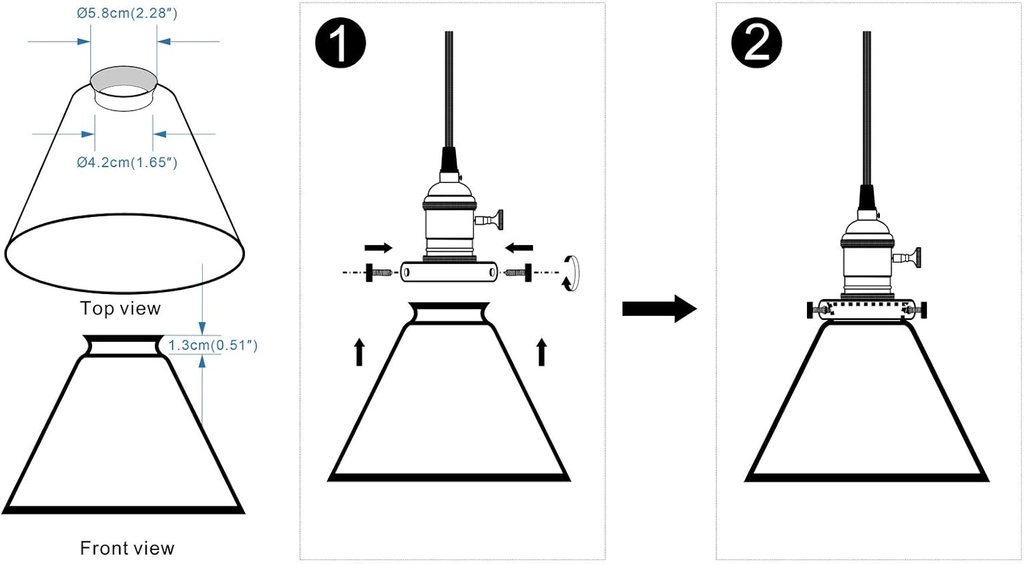 Ø5.8cm(2.28")

Ø4.2cm(1.65")

Top view

1.3cm(0.51")

Front view

1

2