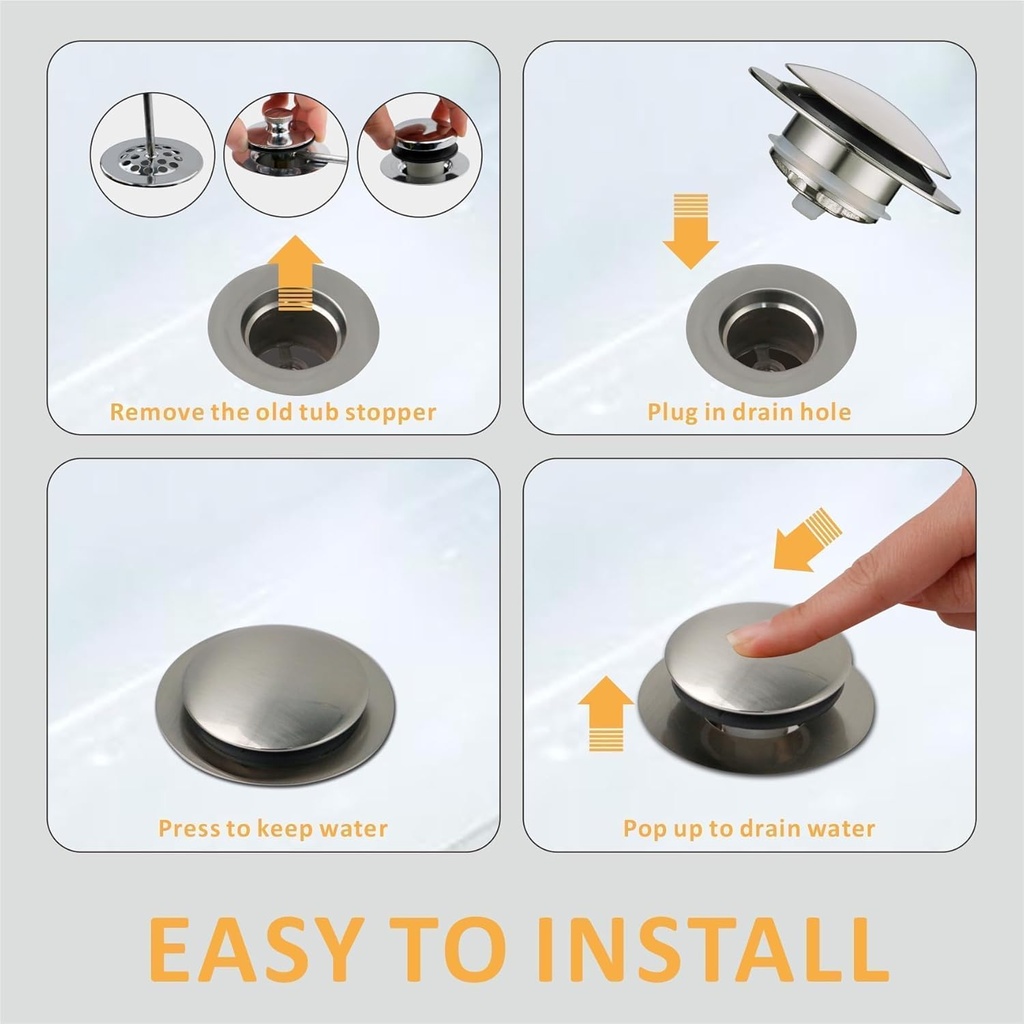 Remove the old tub stopper

Plug in drain hole

Press to keep water

Pop up to drain water

EASY TO INSTALL