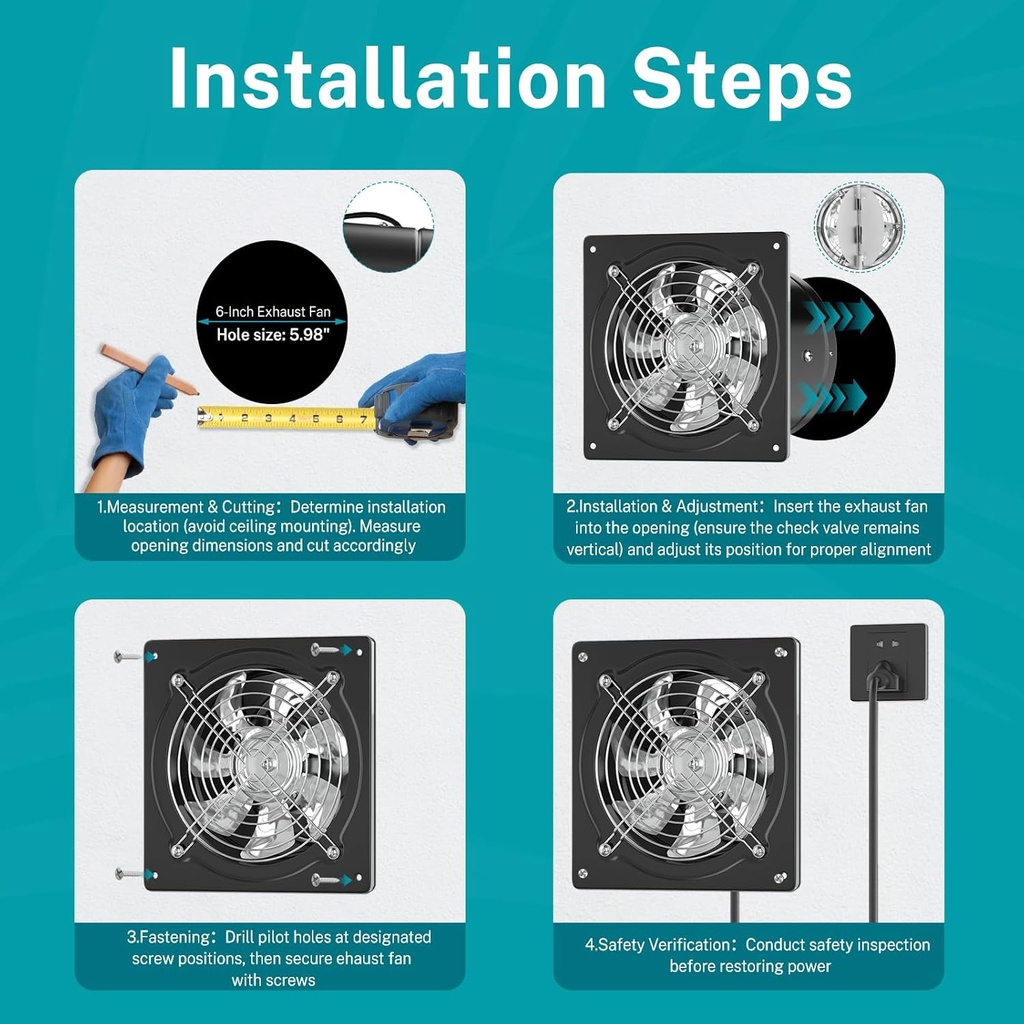 Installation Steps

6-Inch Exhaust Fan
Hole size: 5.98"

1 2 3 4 5 6 7

1.Measurement & Cutting：Determine installation location (avoid ceiling mounting). Measure opening dimensions and cut accordingly

2.Installation & Adjustment：Insert the exhaust fan into the opening (ensure the check valve remains vertical) and adjust its position for proper alignment

3.Fastening：Drill pilot holes at designated screw positions, then secure ehaust fan with screws

4.Safety Verification：Conduct safety inspection before restoring power