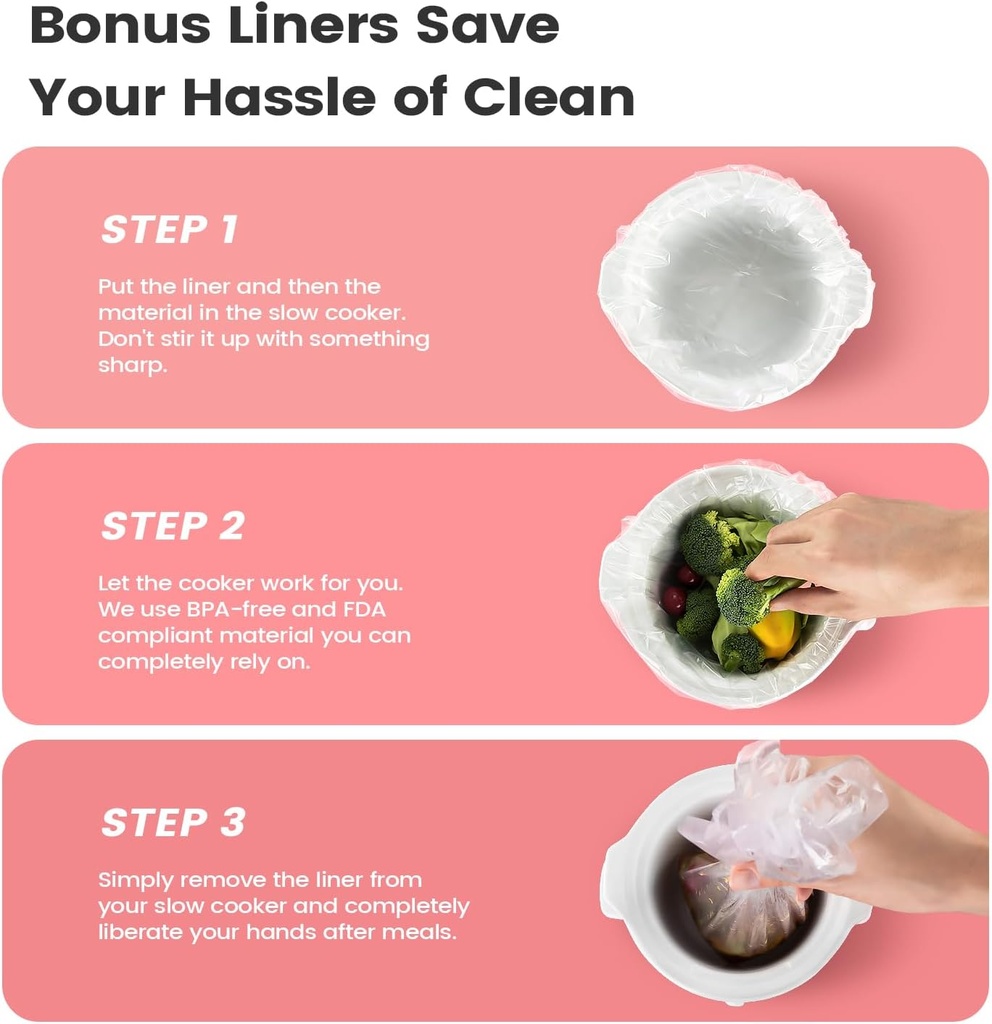 Bonus Liners Save Your Hassle of Clean

STEP 1

Put the liner and then the material in the slow cooker. Don't stir it up with something sharp.

STEP 2

Let the cooker work for you. We use BPA-free and FDA compliant material you can completely rely on.

STEP 3

Simply remove the liner from your slow cooker and completely liberate your hands after meals.