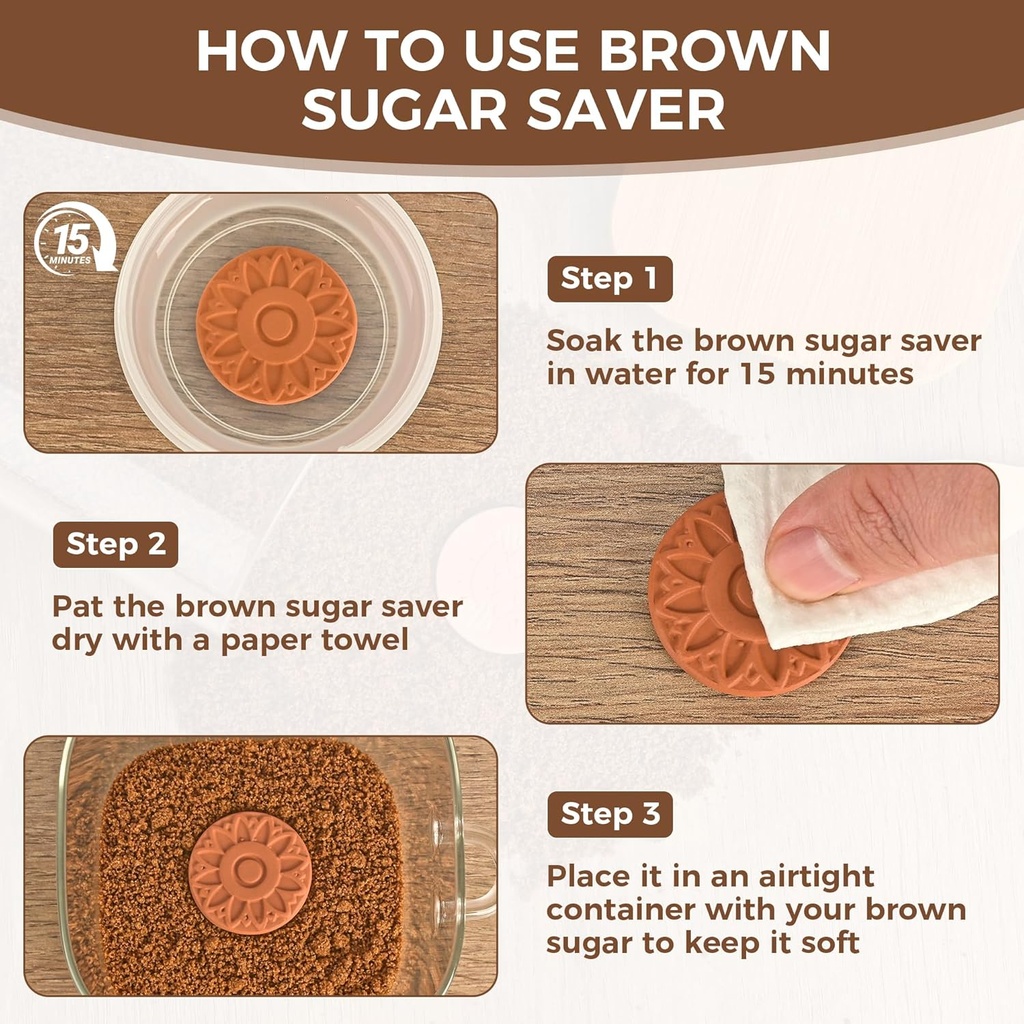 HOW TO USE BROWN SUGAR SAVER

15 MINUTES

Step 1

Soak the brown sugar saver in water for 15 minutes

Step 2

Pat the brown sugar saver dry with a paper towel

Step 3

Place it in an airtight container with your brown sugar to keep it soft