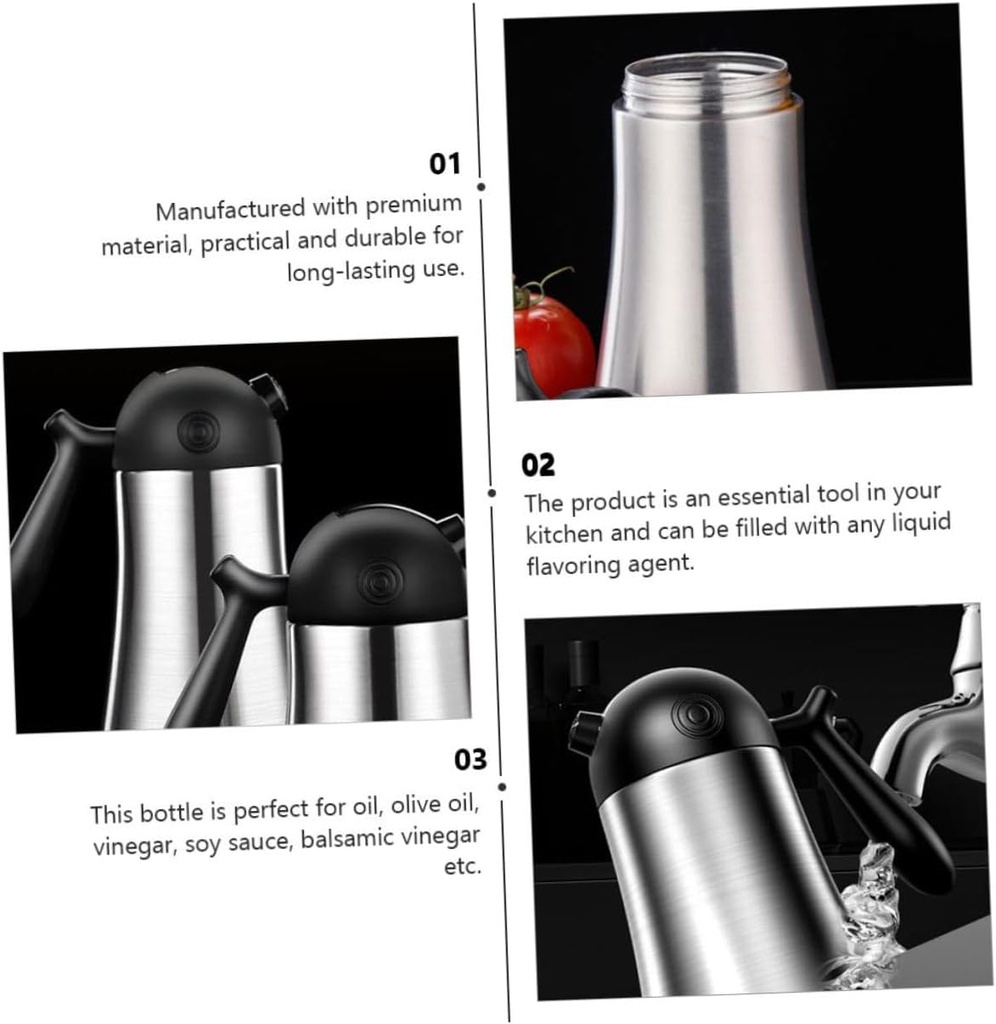 01

Manufactured with premium material, practical and durable for long-lasting use.

02

The product is an essential tool in your kitchen and can be filled with any liquid flavoring agent.

03

This bottle is perfect for oil, olive oil, vinegar, soy sauce, balsamic vinegar etc.