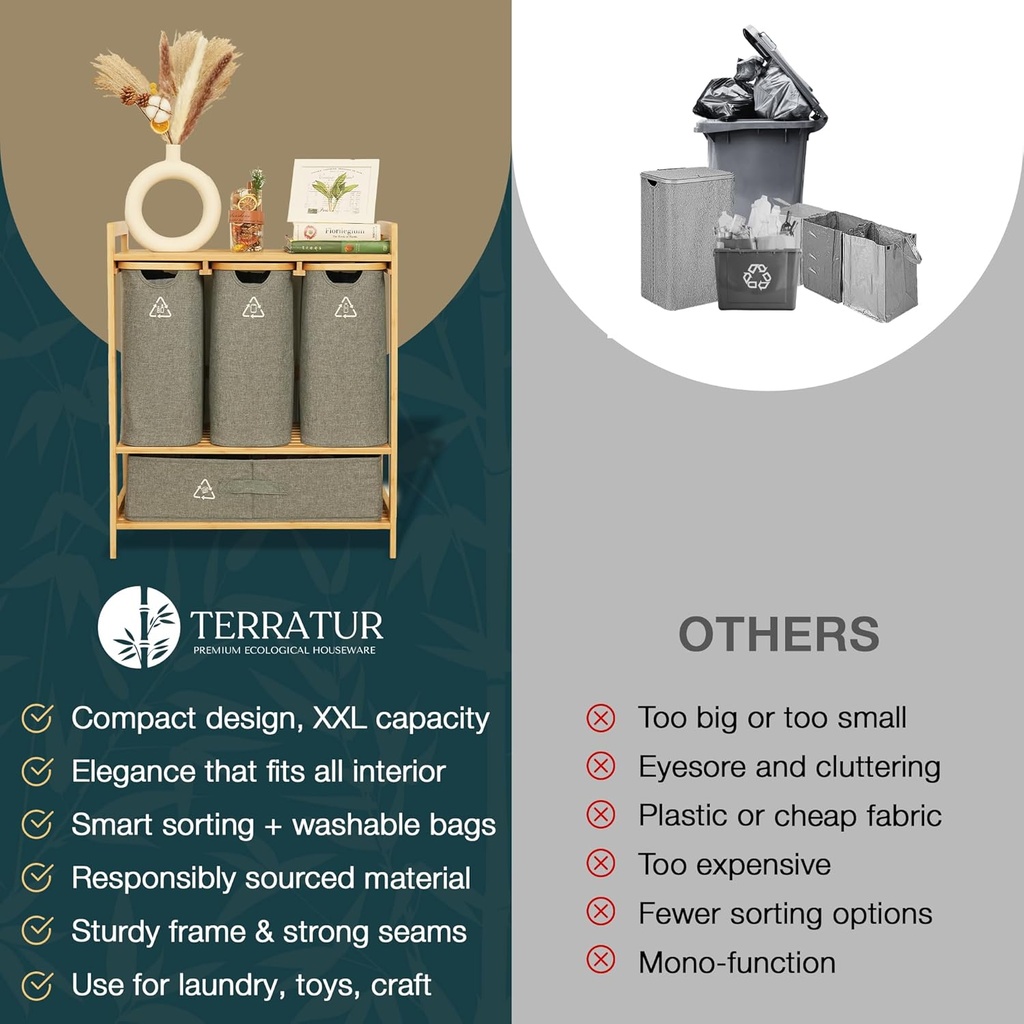 TERRATUR
PREMIUM ECOLOGICAL HOUSEWARE

Compact design, XXL capacity
Elegance that fits all interior
Smart sorting + washable bags
Responsibly sourced material
Sturdy frame & strong seams
Use for laundry, toys, craft

OTHERS

Too big or too small
Eyesore and cluttering
Plastic or cheap fabric
Too expensive
Fewer sorting options
Mono-function