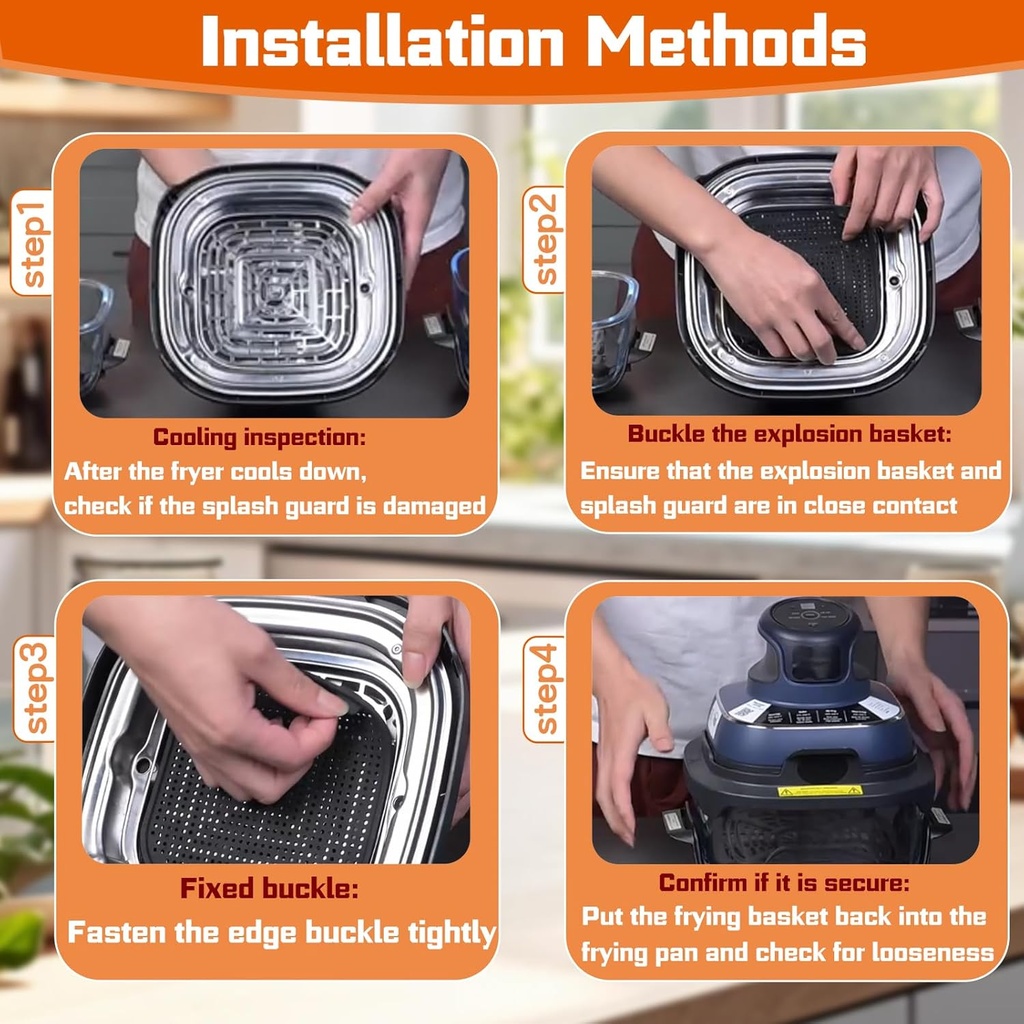 Installation Methods

step1

Cooling inspection:
After the fryer cools down, check if the splash guard is damaged

step2

Buckle the explosion basket:
Ensure that the explosion basket and splash guard are in close contact

step3

Fixed buckle:
Fasten the edge buckle tightly

step4

Confirm if it is secure:
Put the frying basket back into the frying pan and check for looseness