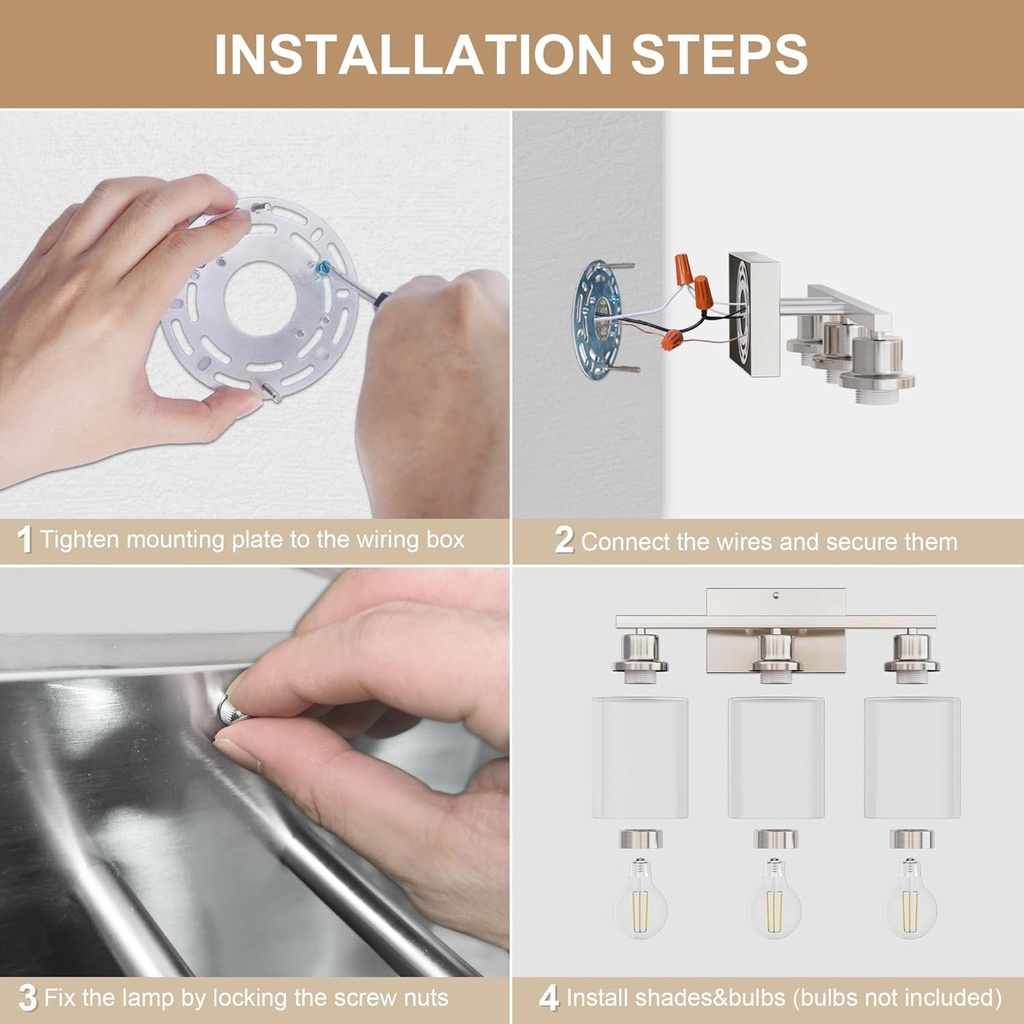 INSTALLATION STEPS

1 Tighten mounting plate to the wiring box

2 Connect the wires and secure them

3 Fix the lamp by locking the screw nuts

4 Install shades&bulbs (bulbs not included)