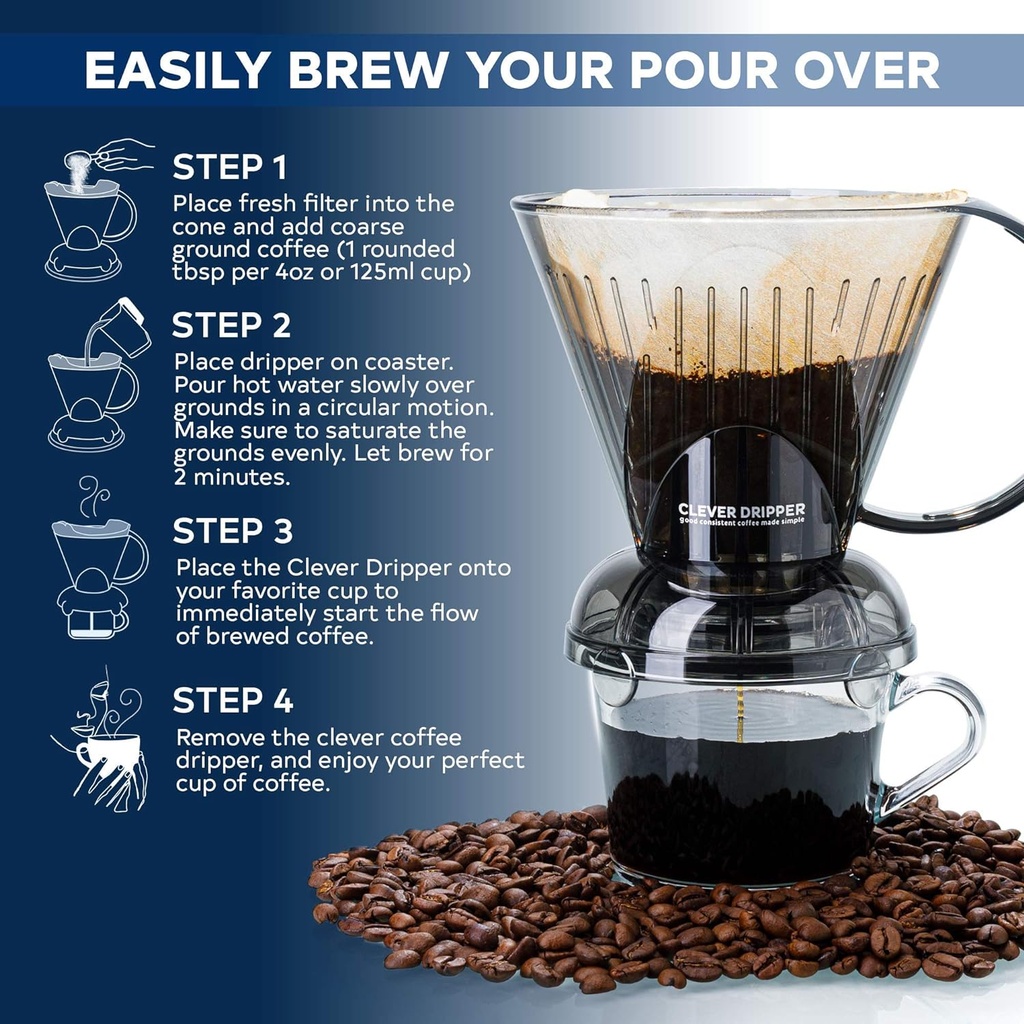 EASILY BREW YOUR POUR OVER

STEP 1
Place fresh filter into the cone and add coarse ground coffee (1 rounded tbsp per 4oz or 125ml cup)

STEP 2
Place dripper on coaster. Pour hot water slowly over grounds in a circular motion. Make sure to saturate the grounds evenly. Let brew for 2 minutes.

STEP 3
Place the Clever Dripper onto your favorite cup to immediately start the flow of brewed coffee.

STEP 4
Remove the clever coffee dripper, and enjoy your perfect cup of coffee.

CLEVER DRIPPER
good consistent coffee made simple