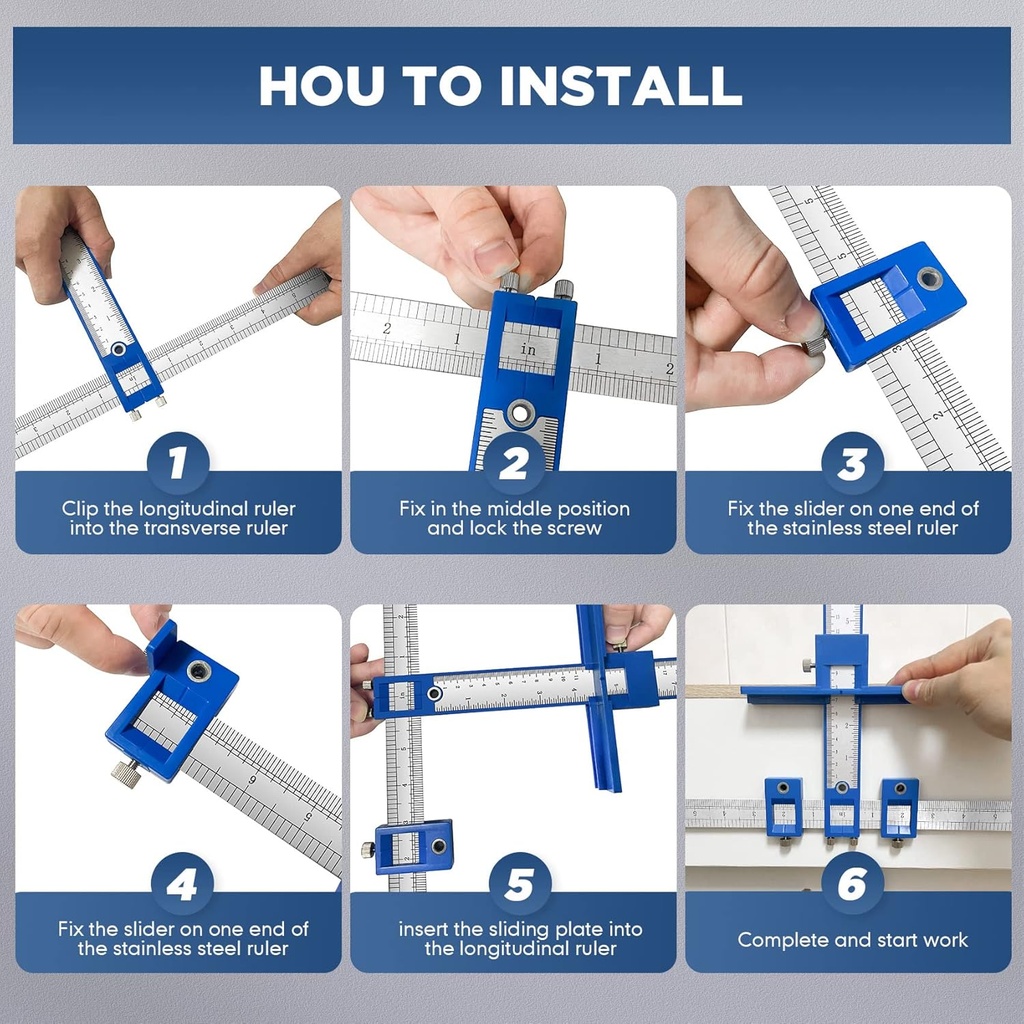 HOU TO INSTALL

1
Clip the longitudinal ruler into the transverse ruler

2
Fix in the middle position and lock the screw

3
Fix the slider on one end of the stainless steel ruler

4
Fix the slider on one end of the stainless steel ruler

5
insert the sliding plate into the longitudinal ruler

6
Complete and start work