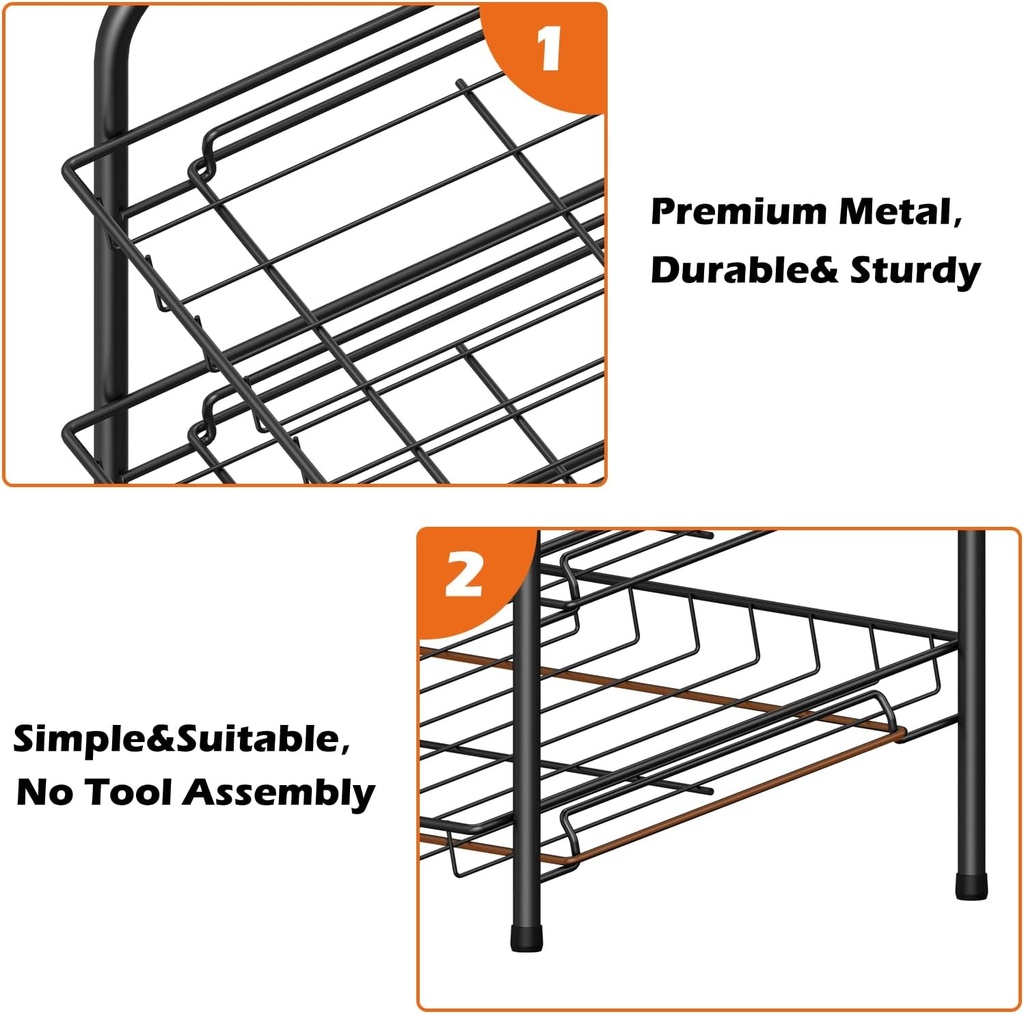 1

Premium Metal, Durable& Sturdy

2

Simple&Suitable, No Tool Assembly