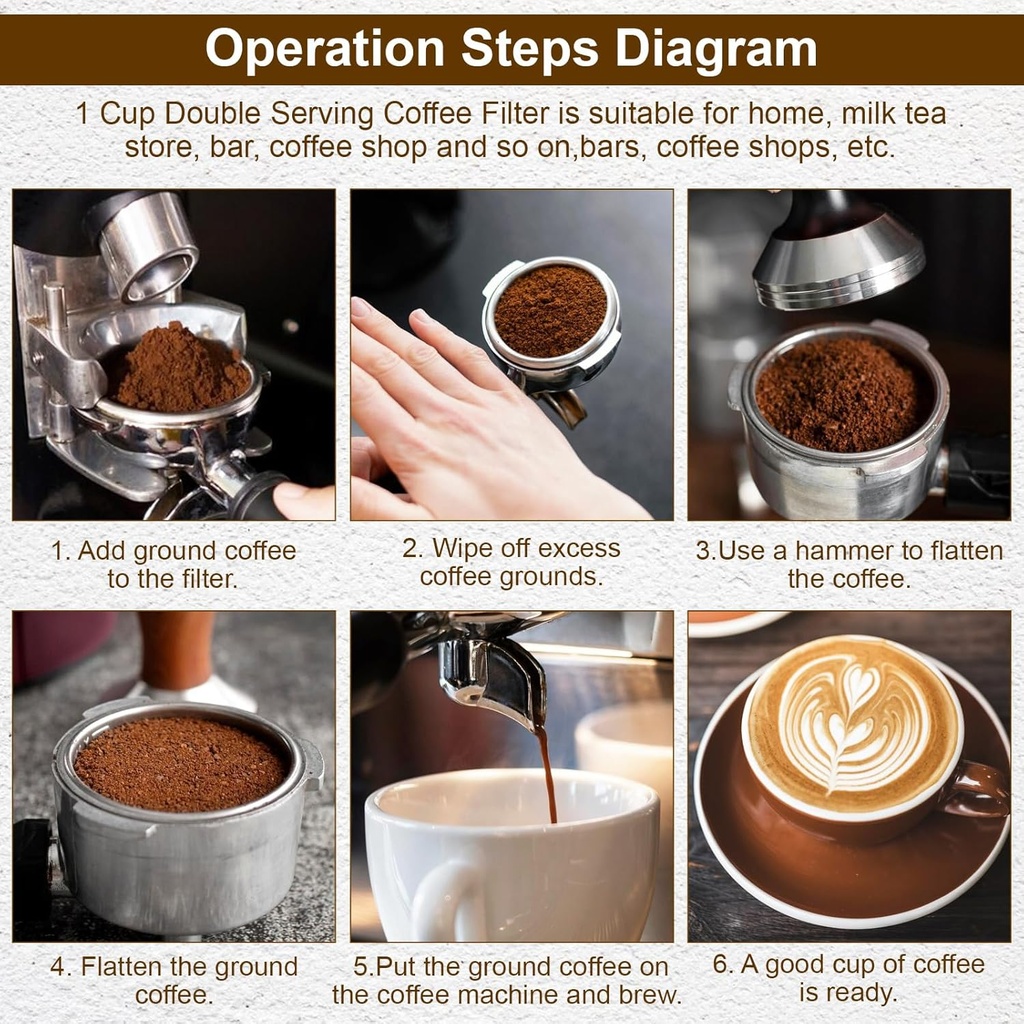 Operation Steps Diagram

1 Cup Double Serving Coffee Filter is suitable for home, milk tea store, bar, coffee shop and so on,bars, coffee shops, etc.

1. Add ground coffee to the filter.

2. Wipe off excess coffee grounds.

3.Use a hammer to flatten the coffee.

4. Flatten the ground coffee.

5.Put the ground coffee on the coffee machine and brew.

6. A good cup of coffee is ready.