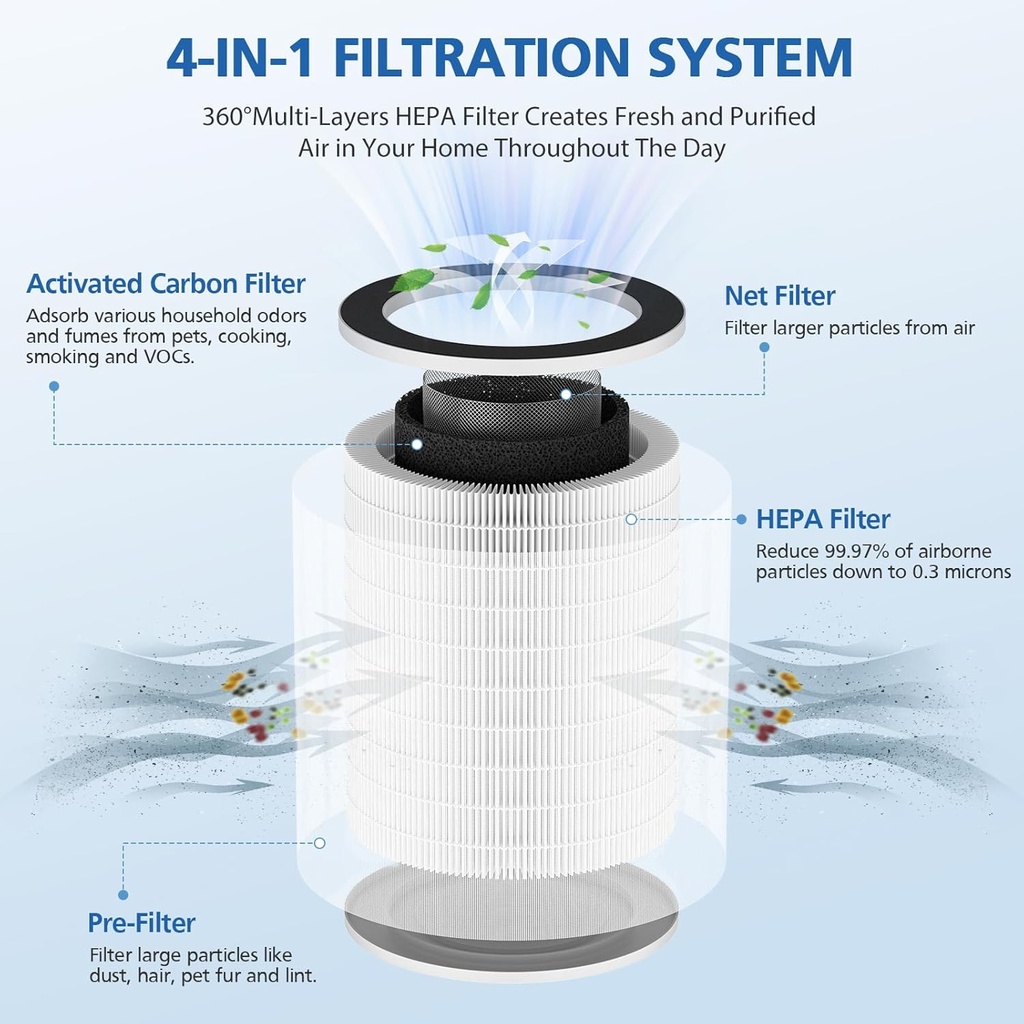 4-IN-1 FILTRATION SYSTEM

360°Multi-Layers HEPA Filter Creates Fresh and Purified Air in Your Home Throughout The Day

Activated Carbon Filter
Adsorb various household odors and fumes from pets, cooking, smoking and VOCs.

Net Filter
Filter larger particles from air

HEPA Filter
Reduce 99.97% of airborne particles down to 0.3 microns

Pre-Filter
Filter large particles like dust, hair, pet fur and lint.