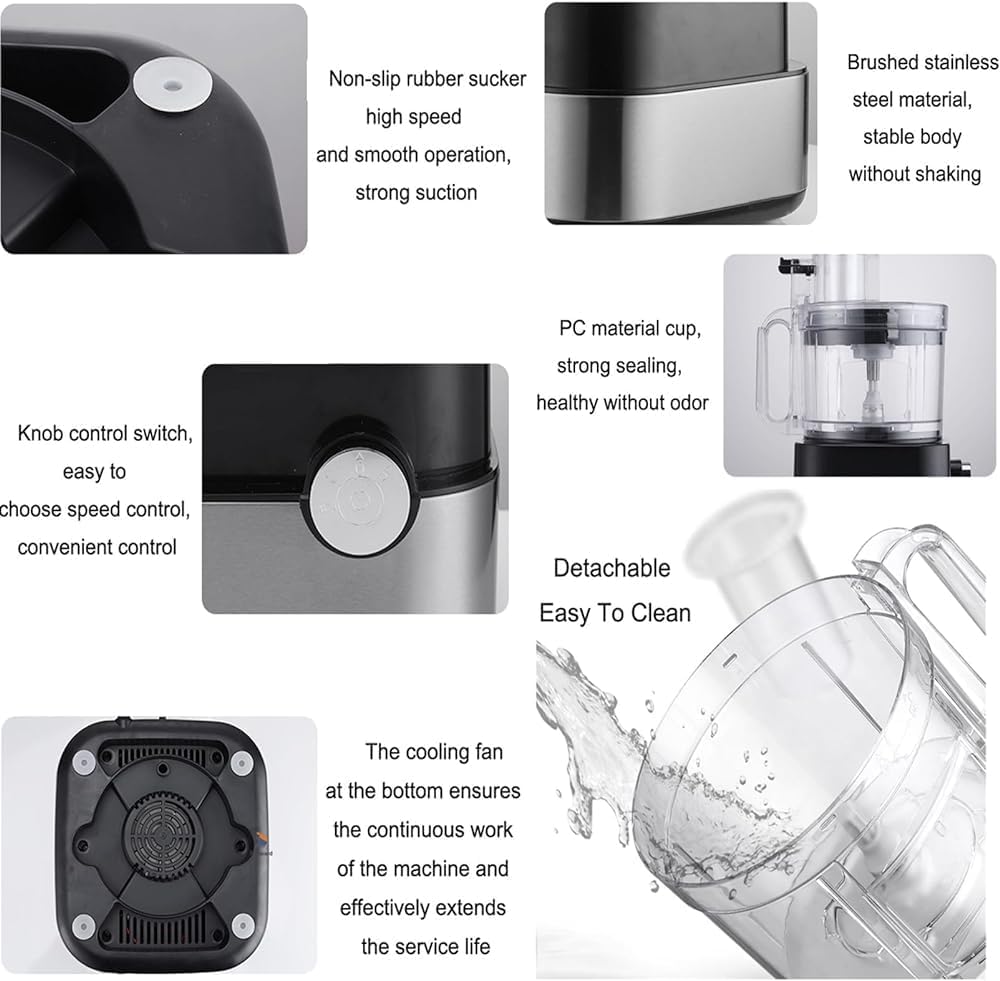 Non-slip rubber sucker high speed and smooth operation, strong suction

Brushed stainless steel material, stable body without shaking

PC material cup, strong sealing, healthy without odor

Knob control switch, easy to choose speed control, convenient control

Detachable Easy To Clean

The cooling fan at the bottom ensures the continuous work of the machine and effectively extends the service life