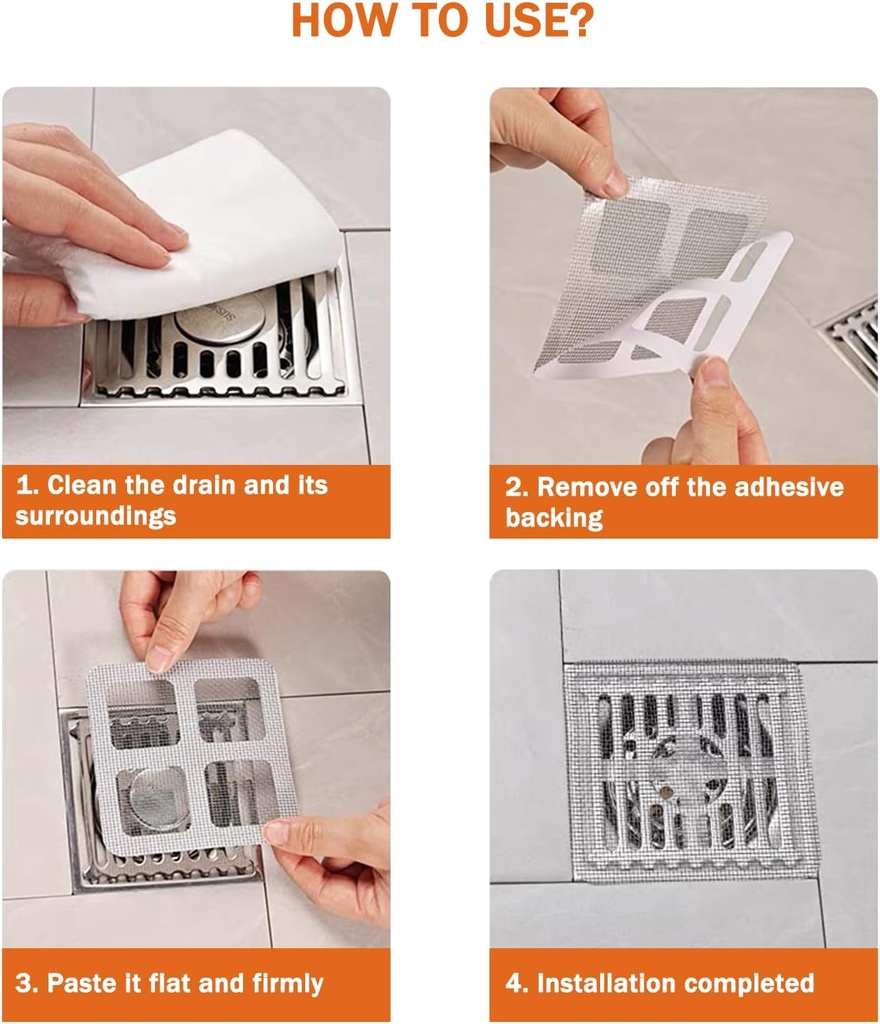 HOW TO USE?

1. Clean the drain and its surroundings

2. Remove off the adhesive backing

3. Paste it flat and firmly

4. Installation completed