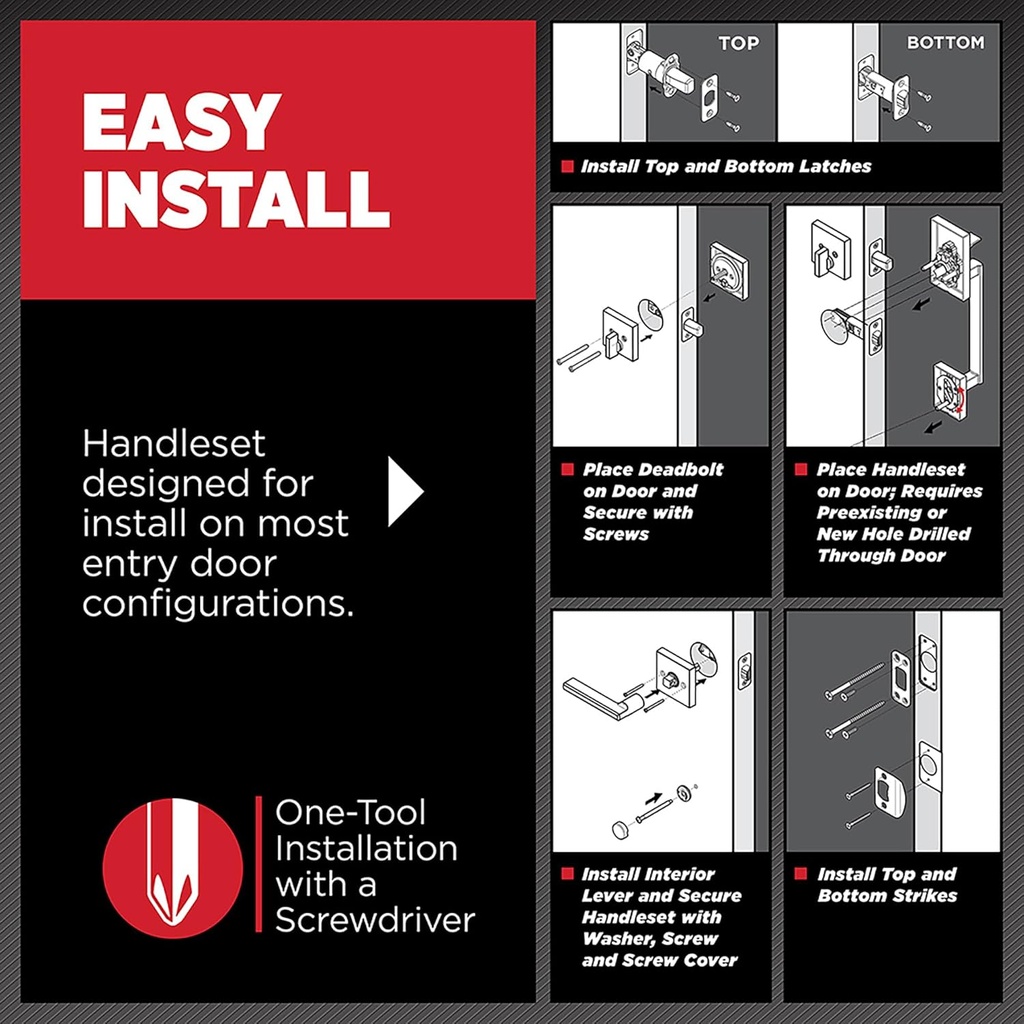 EASY INSTALL

Handleset designed for install on most entry door configurations.

One-Tool Installation with a Screwdriver

TOP

BOTTOM

Install Top and Bottom Latches

Place Deadbolt on Door and Secure with Screws

Place Handleset on Door; Requires Preexisting or New Hole Drilled Through Door

Install Interior Lever and Secure Handleset with Washer, Screw and Screw Cover

Install Top and Bottom Strikes