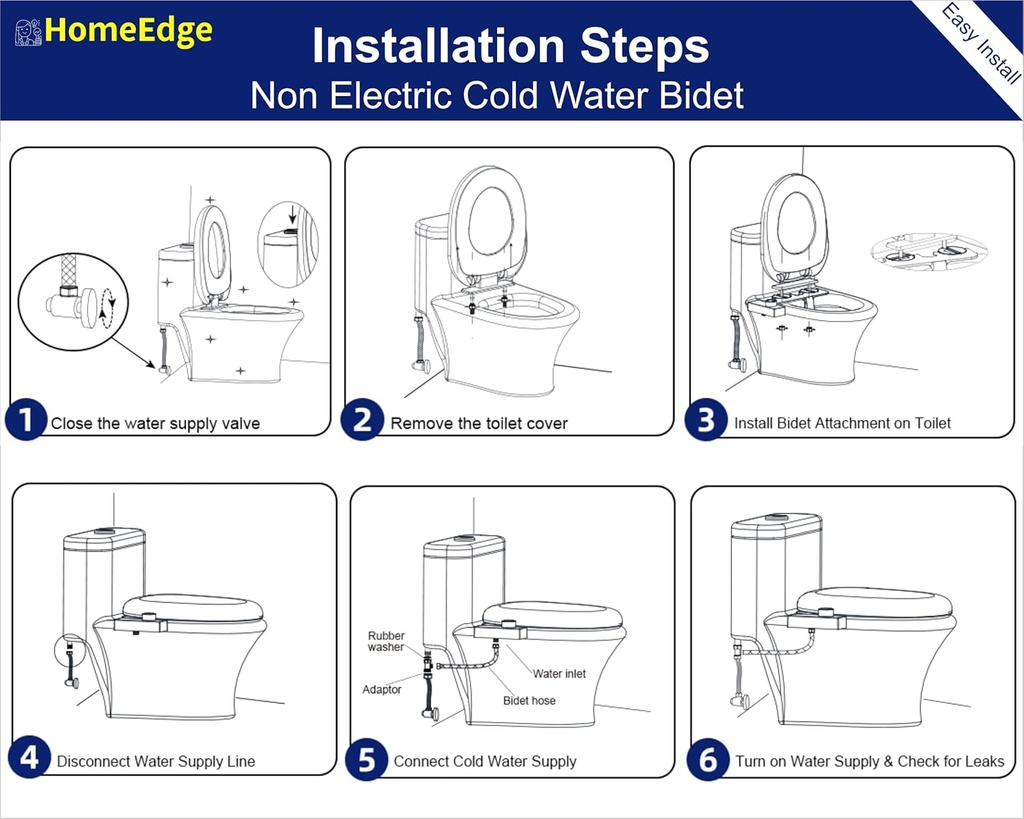 HomeEdge

Installation Steps
Non Electric Cold Water Bidet

Easy Install

1 Close the water supply valve

2 Remove the toilet cover

3 Install Bidet Attachment on Toilet

4 Disconnect Water Supply Line

Rubber washer
Adaptor
Water inlet
Bidet hose

5 Connect Cold Water Supply

6 Turn on Water Supply & Check for Leaks