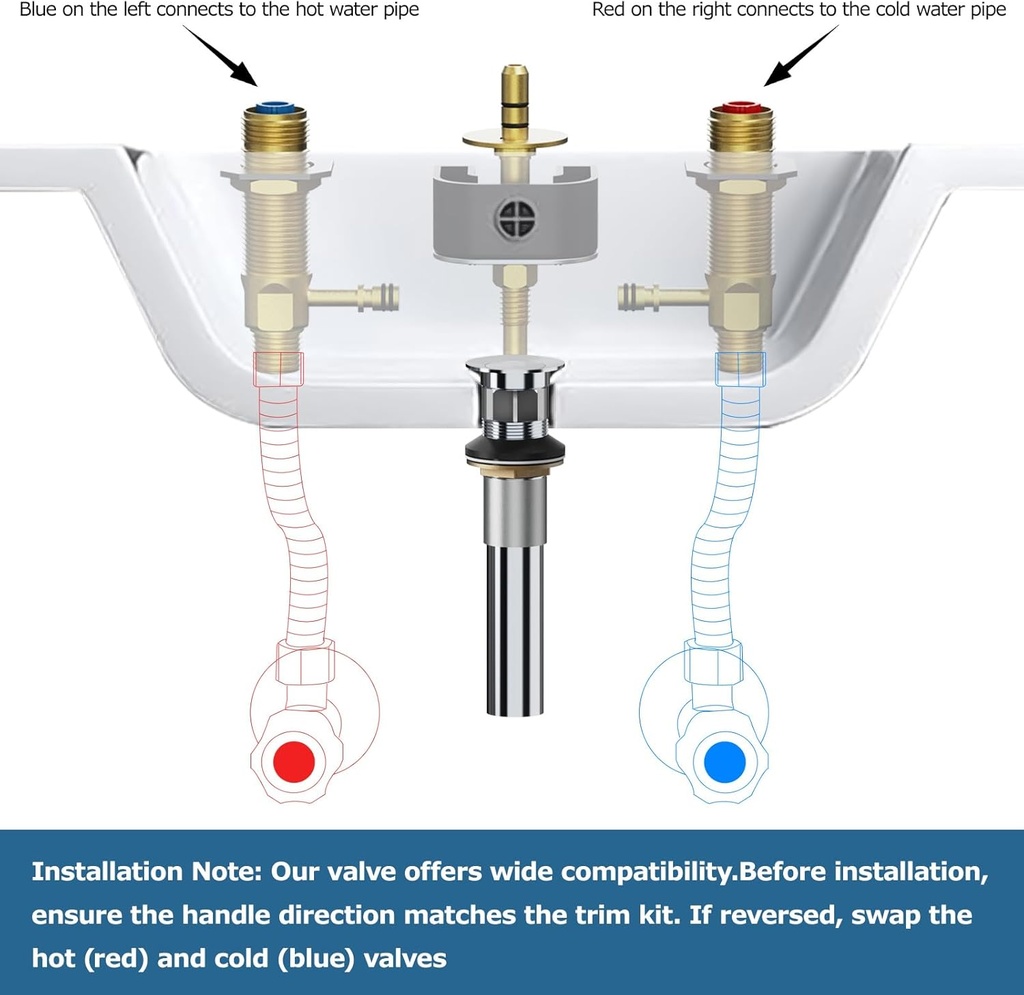 Blue on the left connects to the hot water pipe

Red on the right connects to the cold water pipe

Installation Note: Our valve offers wide compatibility.Before installation, ensure the handle direction matches the trim kit. If reversed, swap the hot (red) and cold (blue) valves