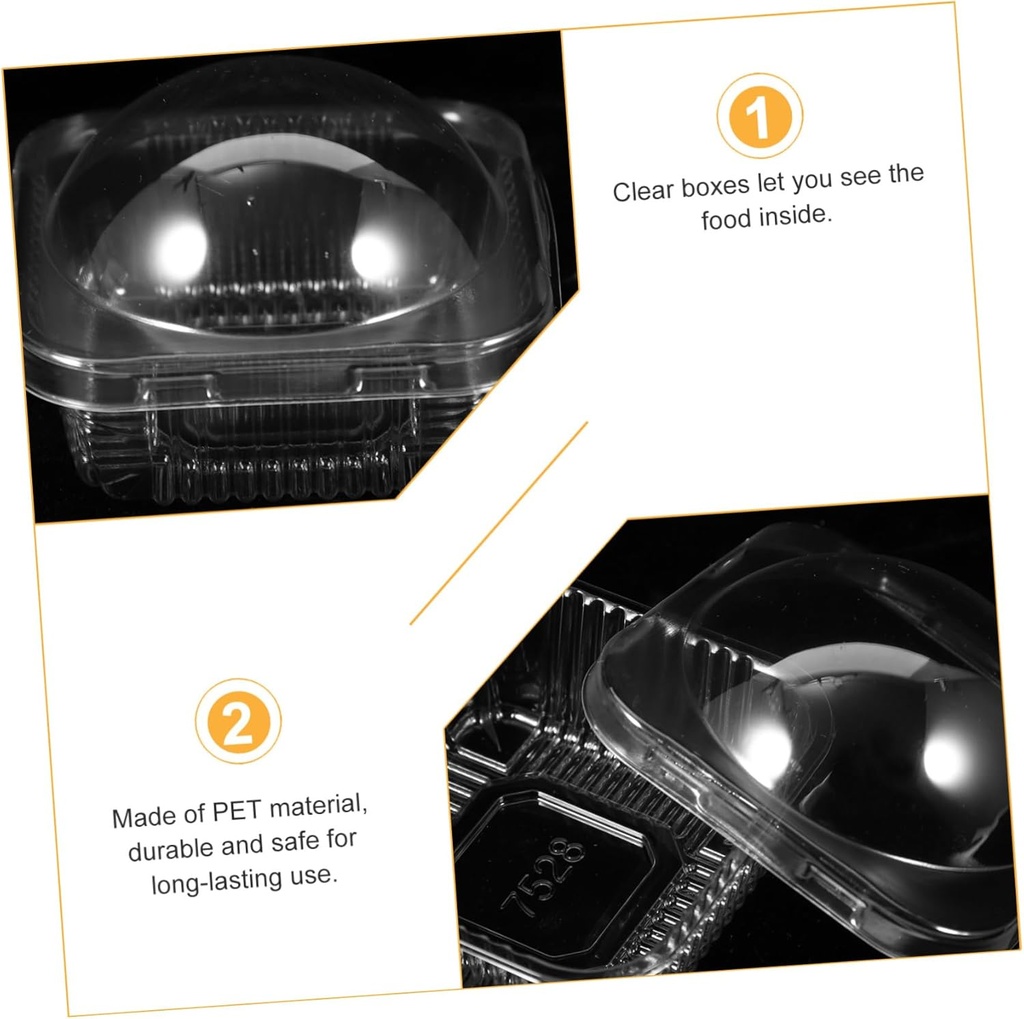 1

Clear boxes let you see the food inside.

2

Made of PET material, durable and safe for long-lasting use.

7528