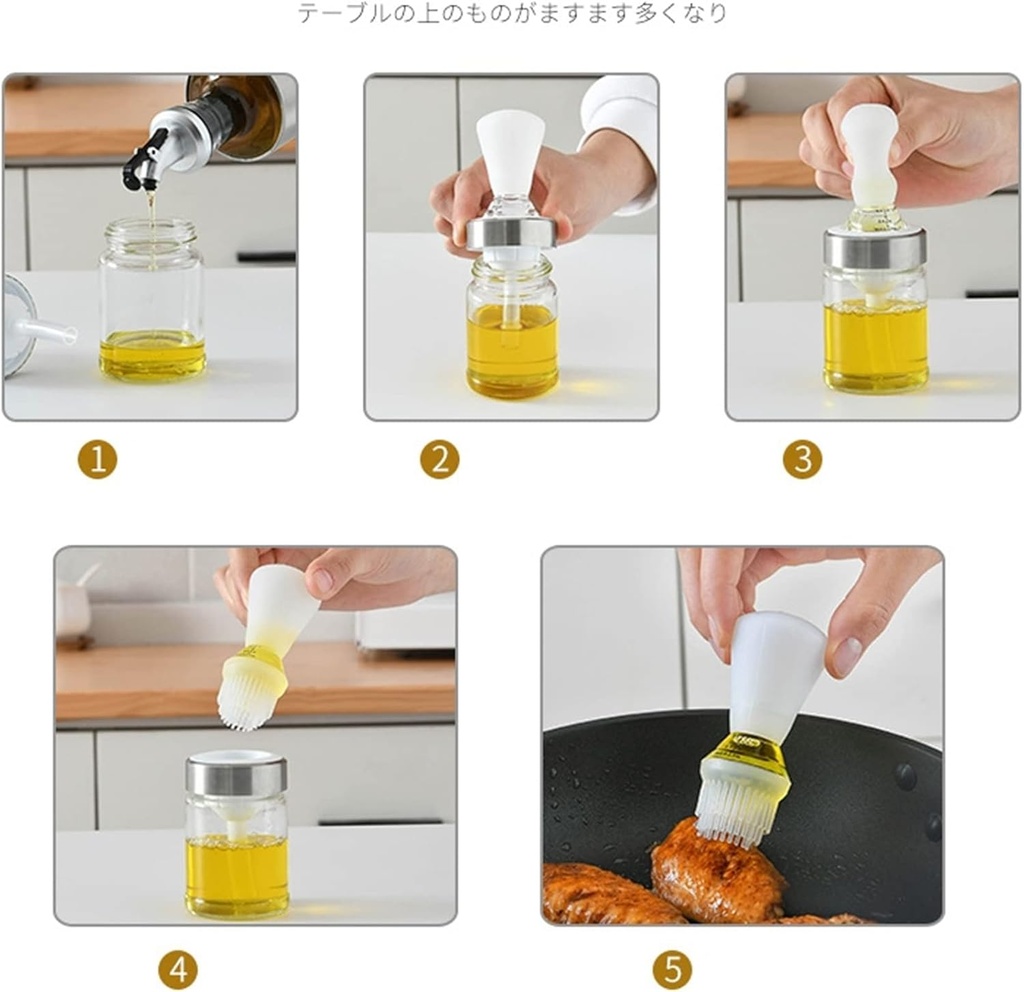 テーブルの上のものがますます多くなり

1

2

3

4

5