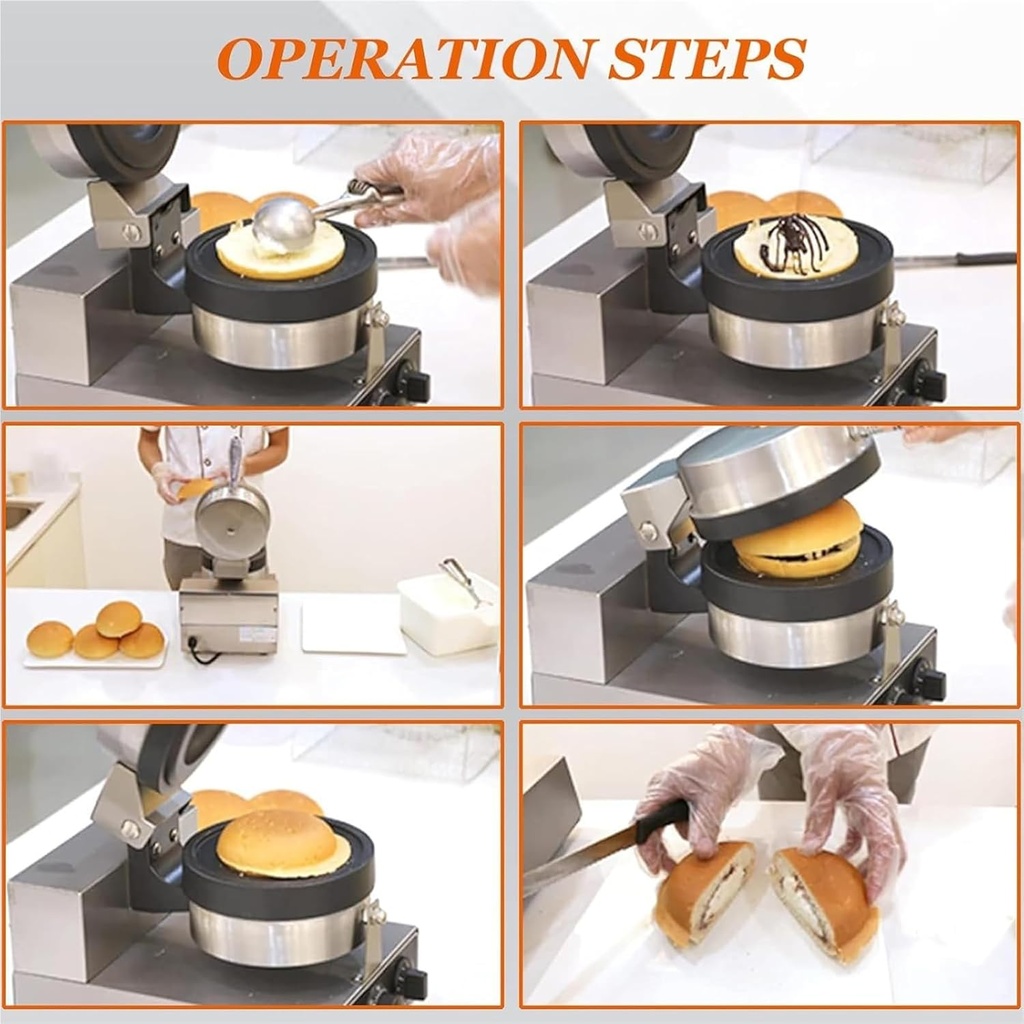 OPERATION STEPS