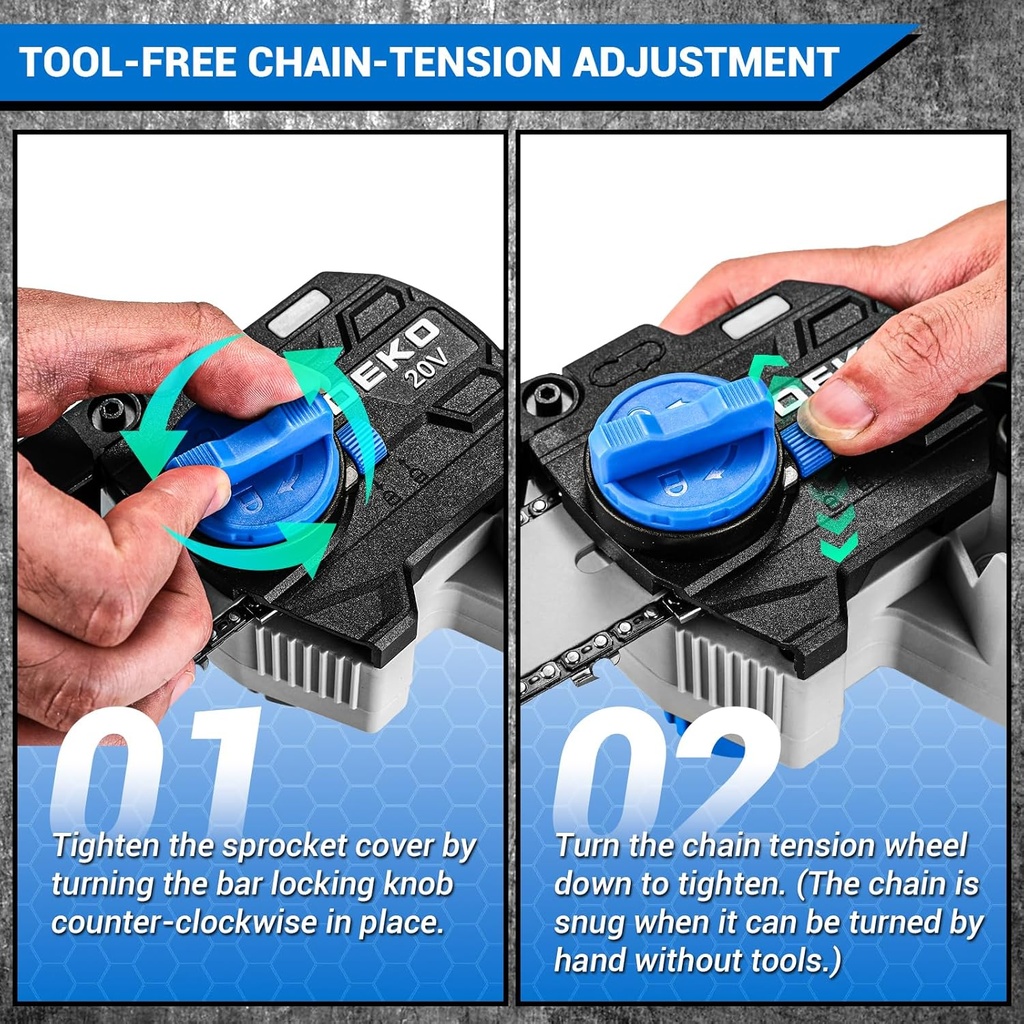 TOOL-FREE CHAIN-TENSION ADJUSTMENT

DEKO
20V

01
Tighten the sprocket cover by turning the bar locking knob counter-clockwise in place.

DEKO

02
Turn the chain tension wheel down to tighten. (The chain is snug when it can be turned by hand without tools.)