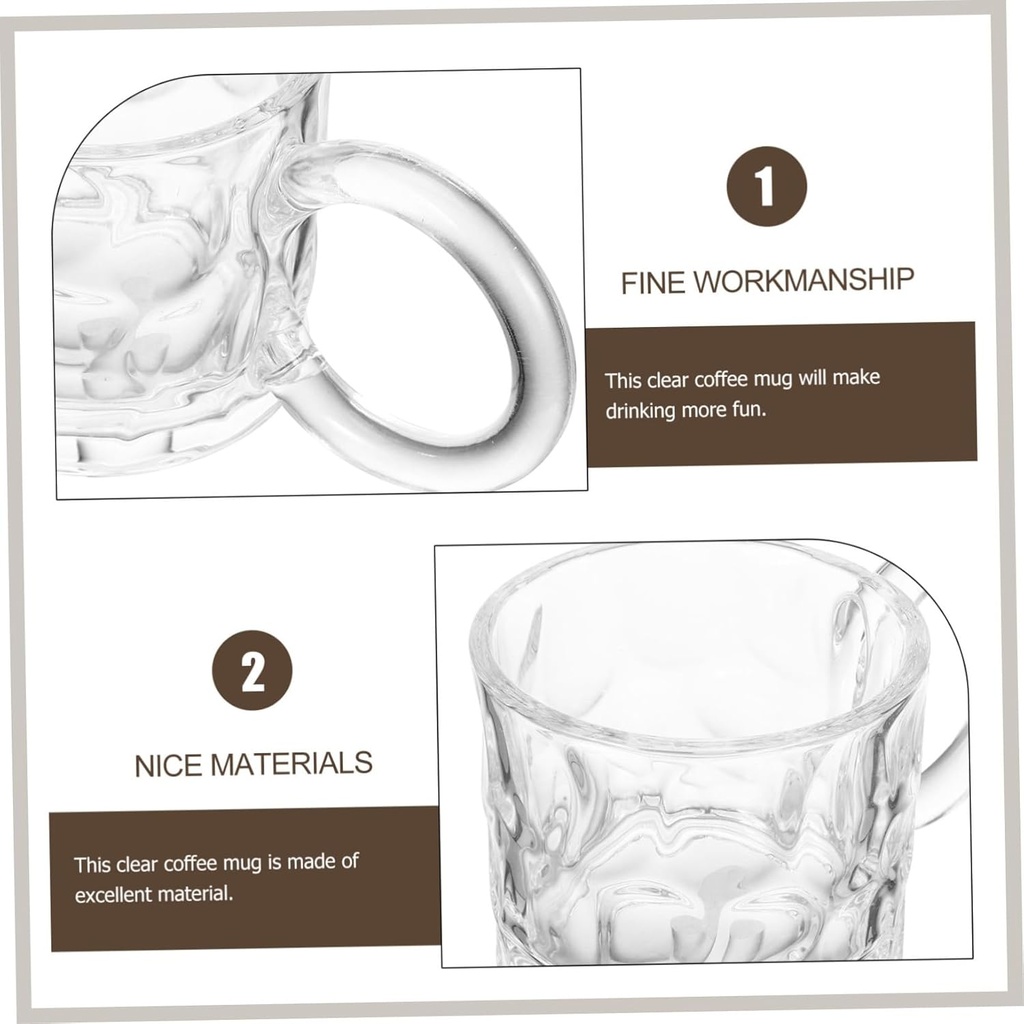 1

FINE WORKMANSHIP

This clear coffee mug will make drinking more fun.

2

NICE MATERIALS

This clear coffee mug is made of excellent material.