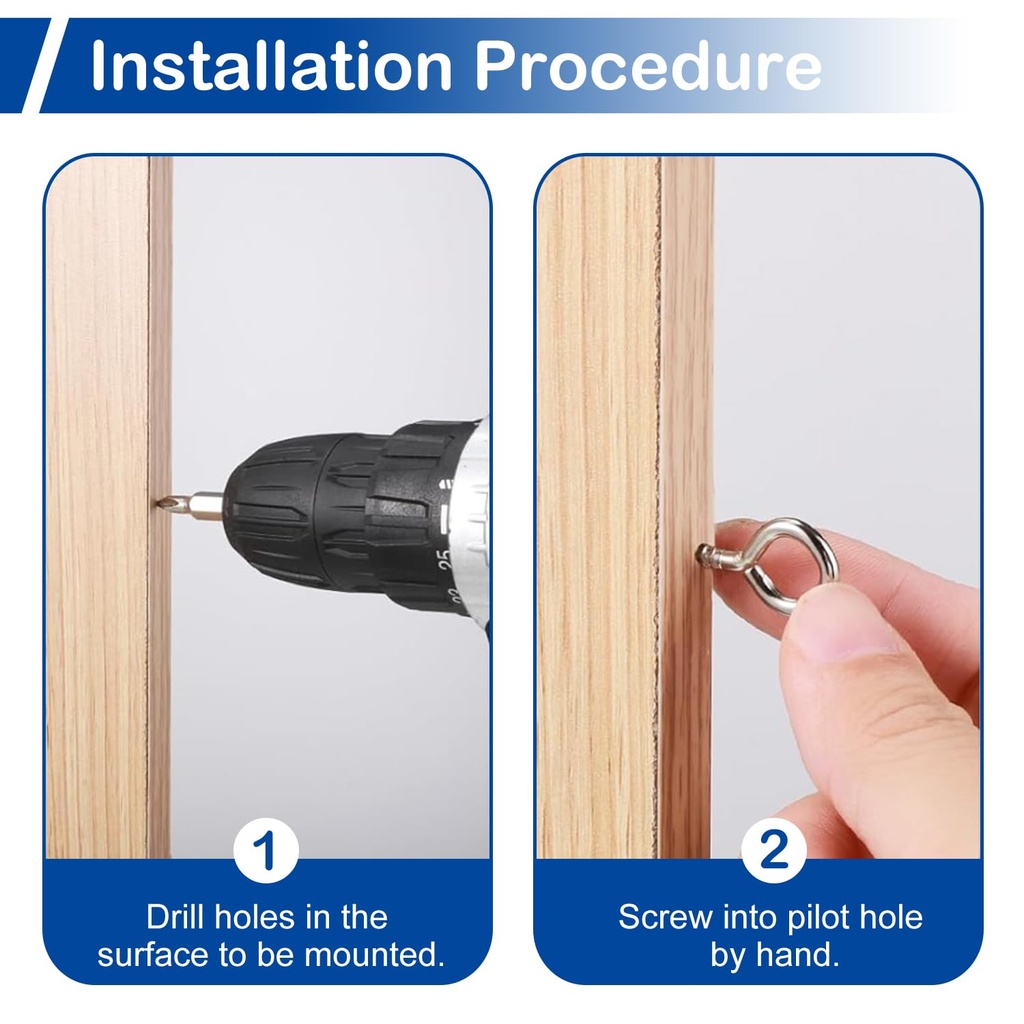 Installation Procedure

25

1

Drill holes in the surface to be mounted.

2

Screw into pilot hole by hand.