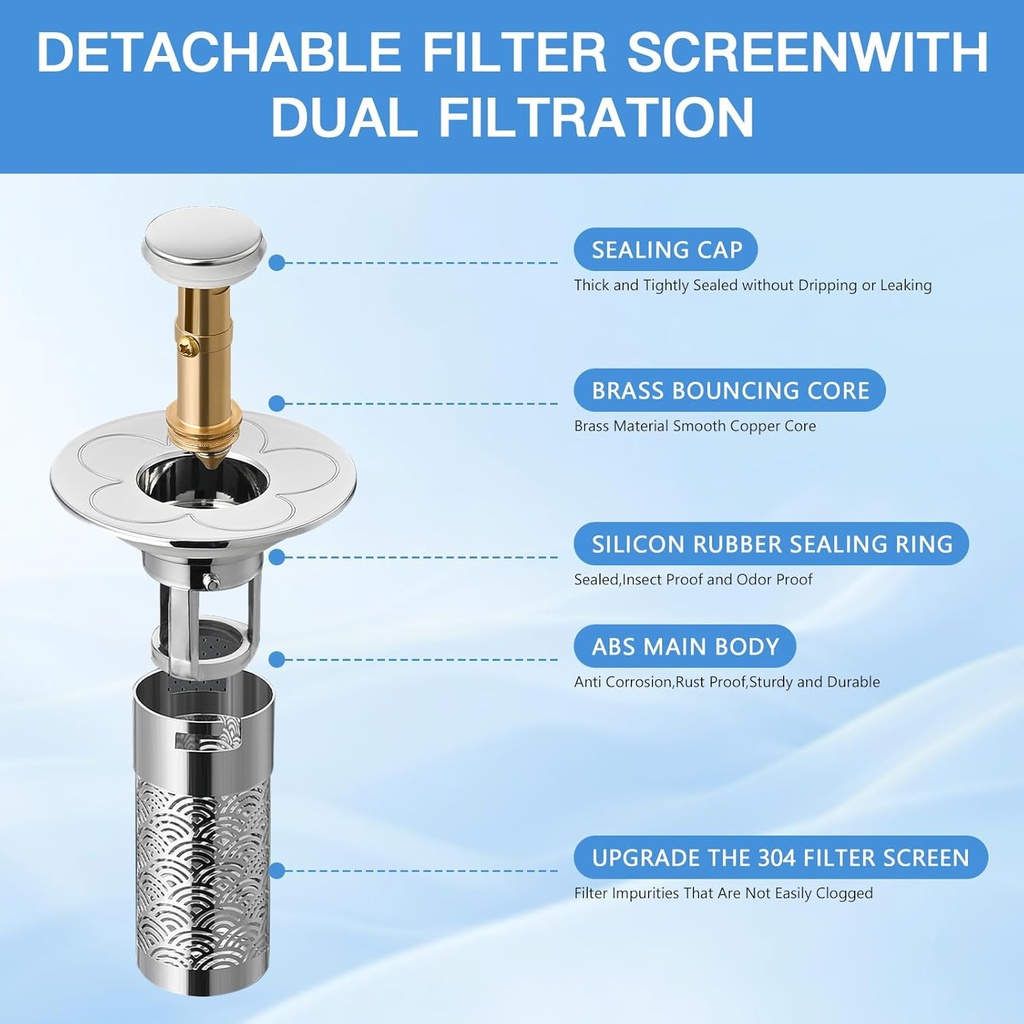 DETACHABLE FILTER SCREENWITH DUAL FILTRATION

SEALING CAP
Thick and Tightly Sealed without Dripping or Leaking

BRASS BOUNCING CORE
Brass Material Smooth Copper Core

SILICON RUBBER SEALING RING
Sealed,Insect Proof and Odor Proof

ABS MAIN BODY
Anti Corrosion,Rust Proof,Sturdy and Durable

UPGRADE THE 304 FILTER SCREEN
Filter Impurities That Are Not Easily Clogged