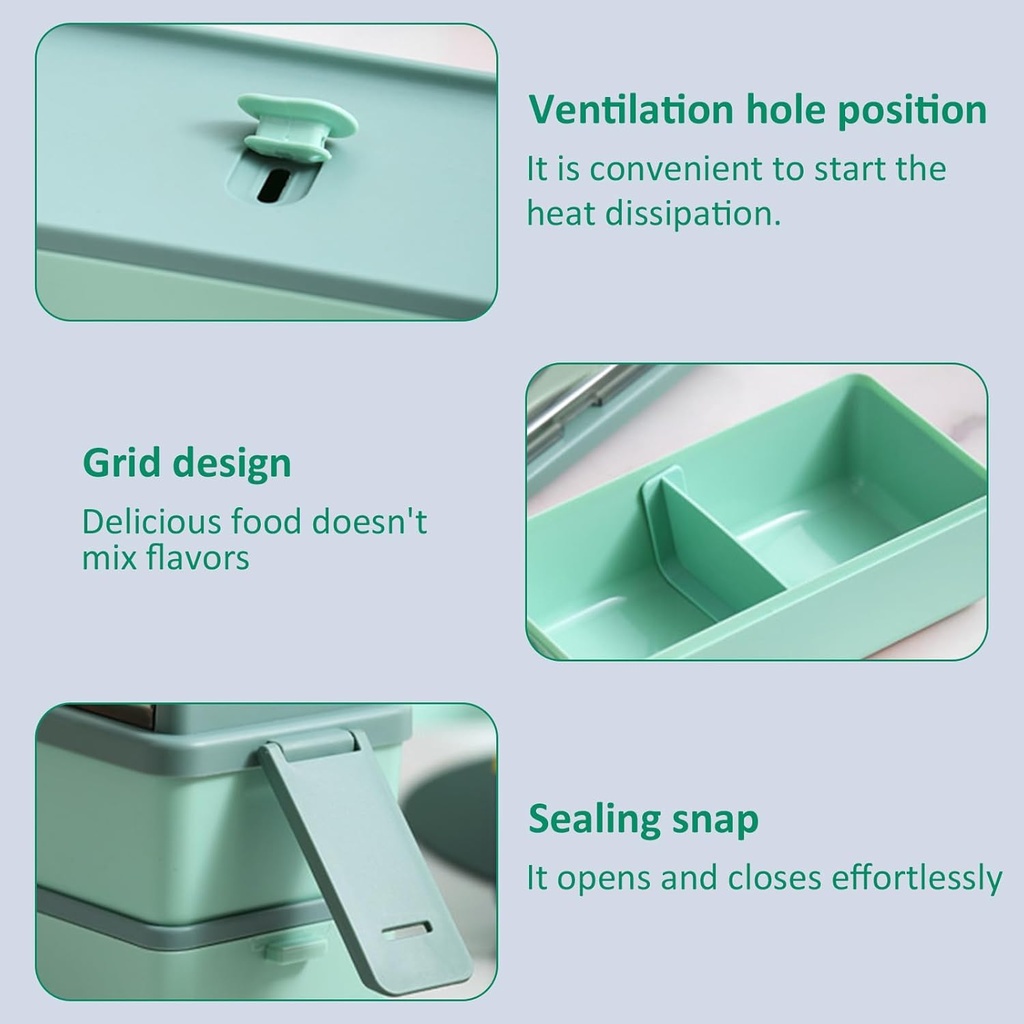 Ventilation hole position

It is convenient to start the heat dissipation.

Grid design

Delicious food doesn't mix flavors

Sealing snap

It opens and closes effortlessly