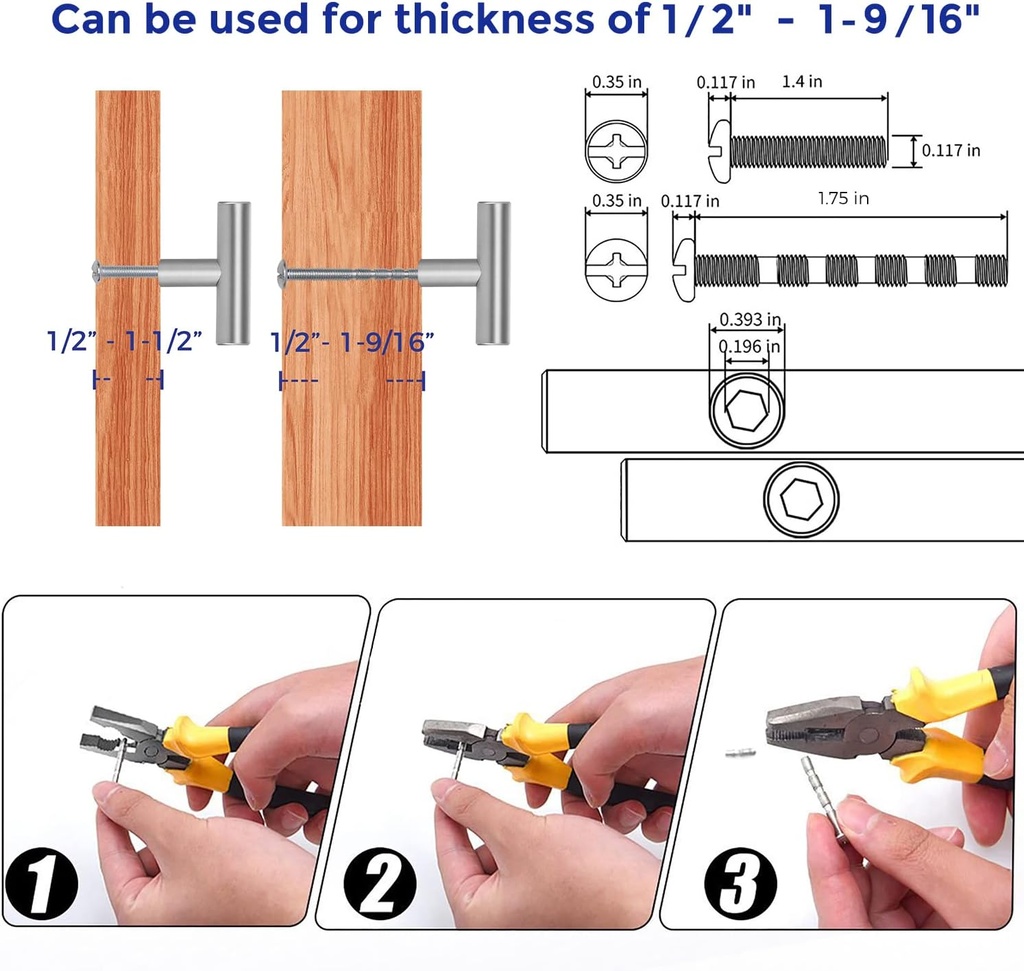 Can be used for thickness of 1/2" - 1-9/16"

1/2" - 1-1/2"

1/2"- 1-9/16"

0.35 in

0.117 in

1.4 in

0.117 in

0.35 in

0.117 in

1.75 in

0.393 in

0.196 in

1

2

3