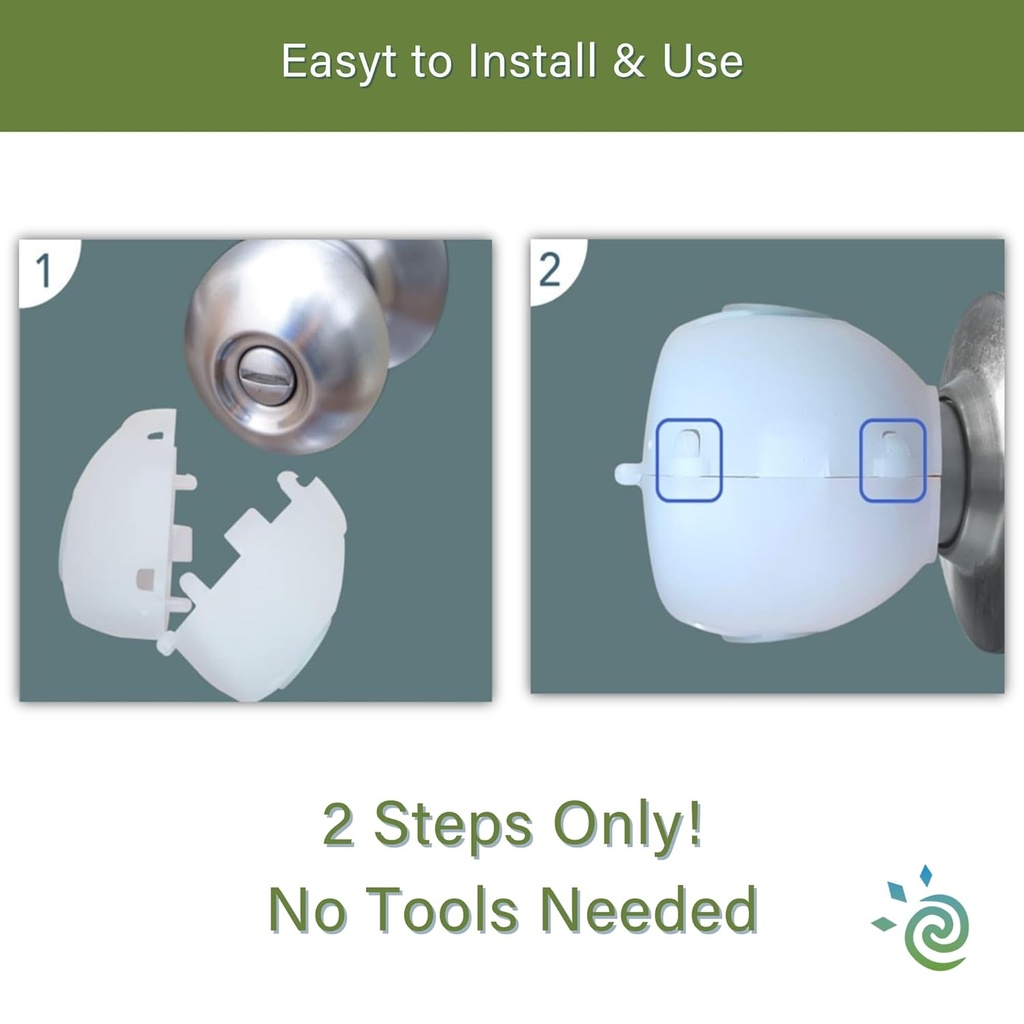 Easyt to Install & Use

1

2

2 Steps Only!
No Tools Needed