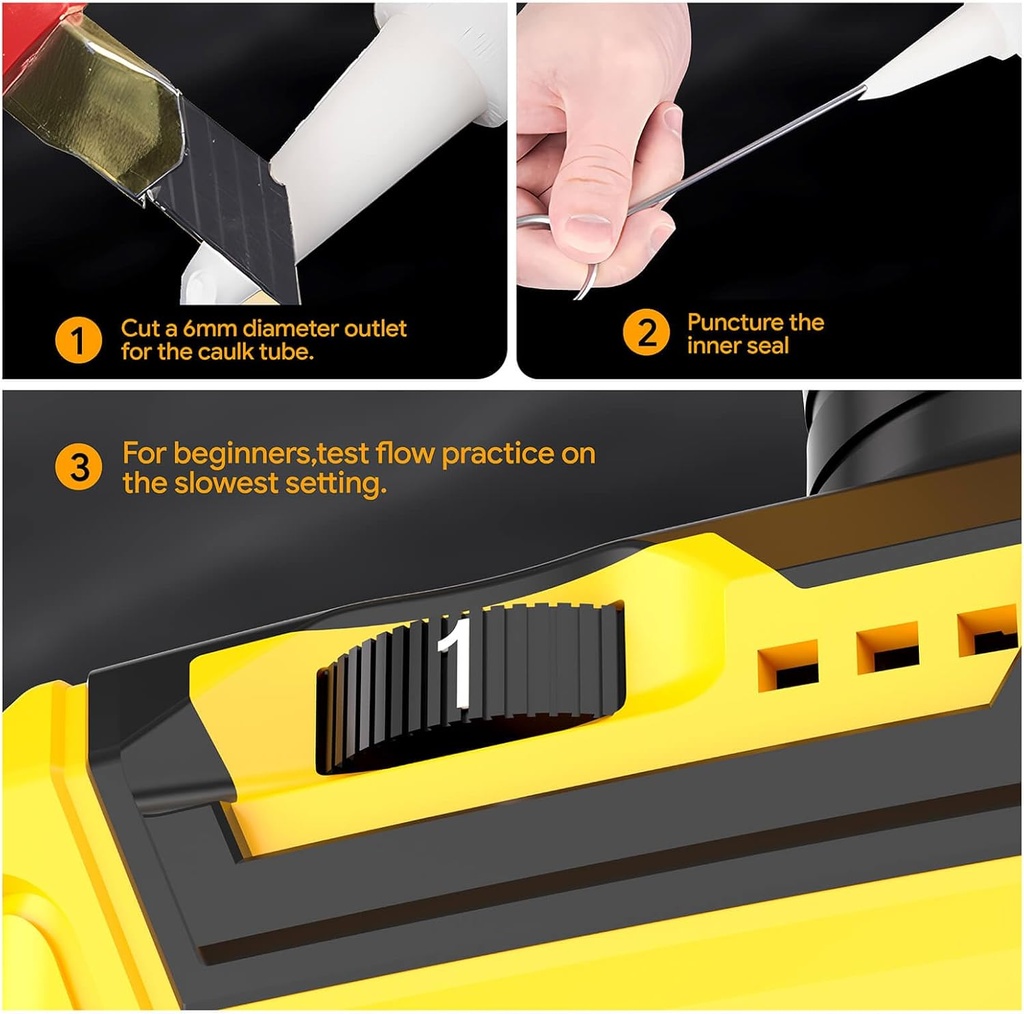 1 Cut a 6mm diameter outlet for the caulk tube.

2 Puncture the inner seal

3 For beginners,test flow practice on the slowest setting.

1