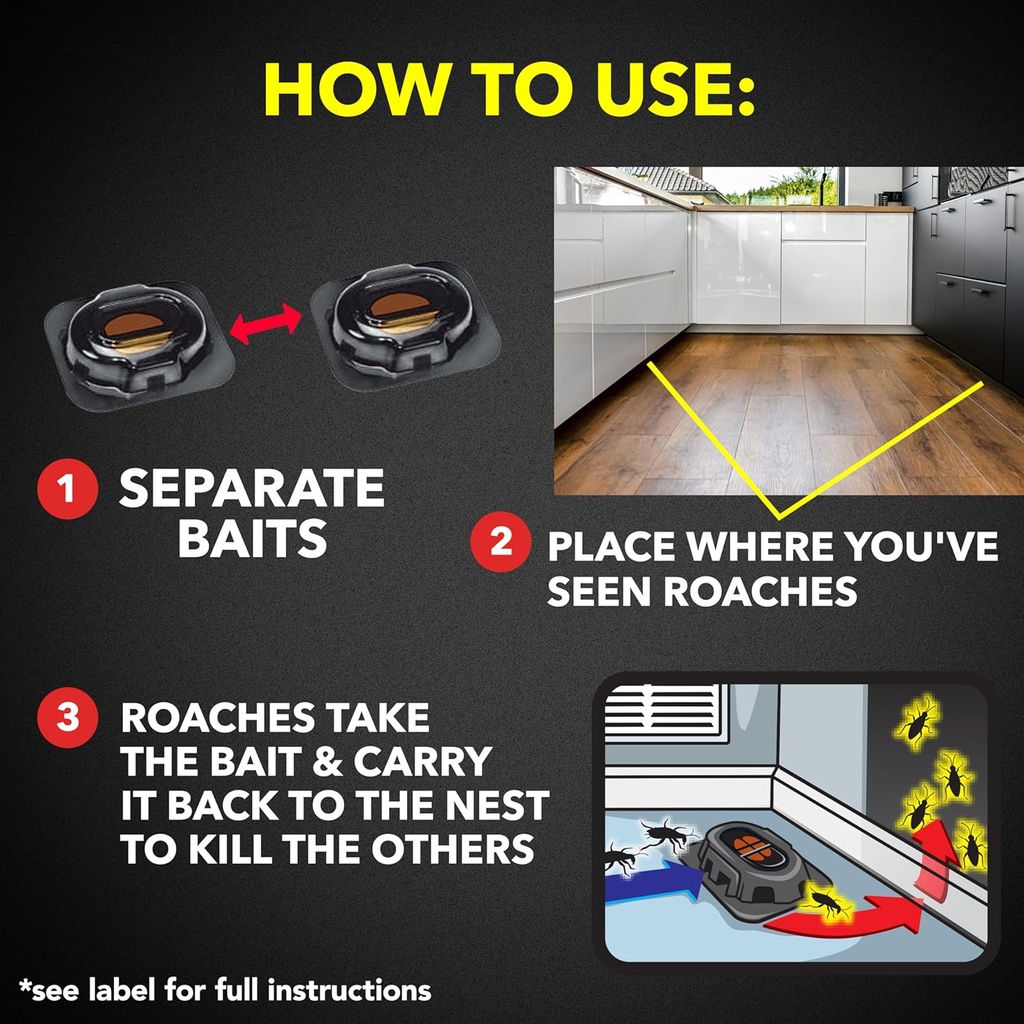 HOW TO USE:

1 SEPARATE BAITS

2 PLACE WHERE YOU'VE SEEN ROACHES

3 ROACHES TAKE THE BAIT & CARRY IT BACK TO THE NEST TO KILL THE OTHERS

*see label for full instructions