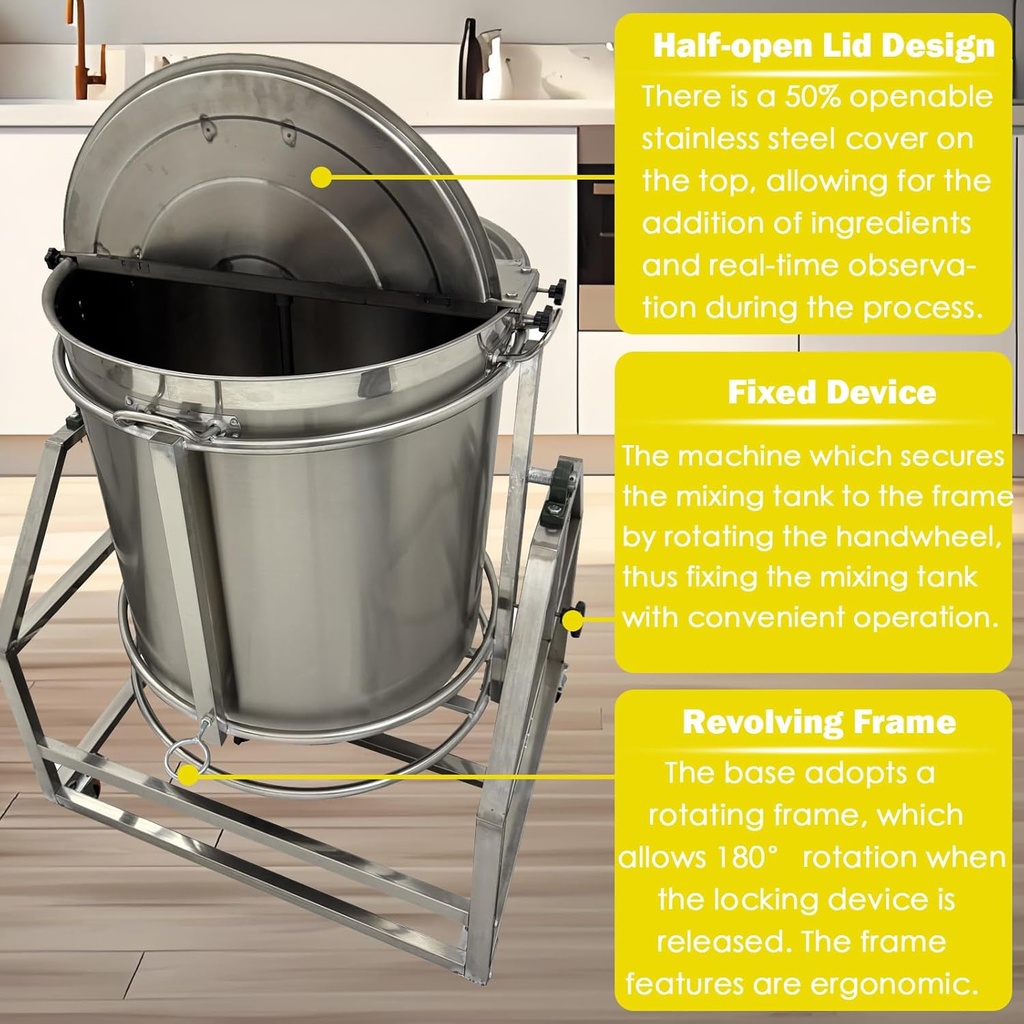 Half-open Lid Design

There is a 50% openable stainless steel cover on the top, allowing for the addition of ingredients and real-time observation during the process.

Fixed Device

The machine which secures the mixing tank to the frame by rotating the handwheel, thus fixing the mixing tank with convenient operation.

Revolving Frame

The base adopts a rotating frame, which allows 180° rotation when the locking device is released. The frame features are ergonomic.