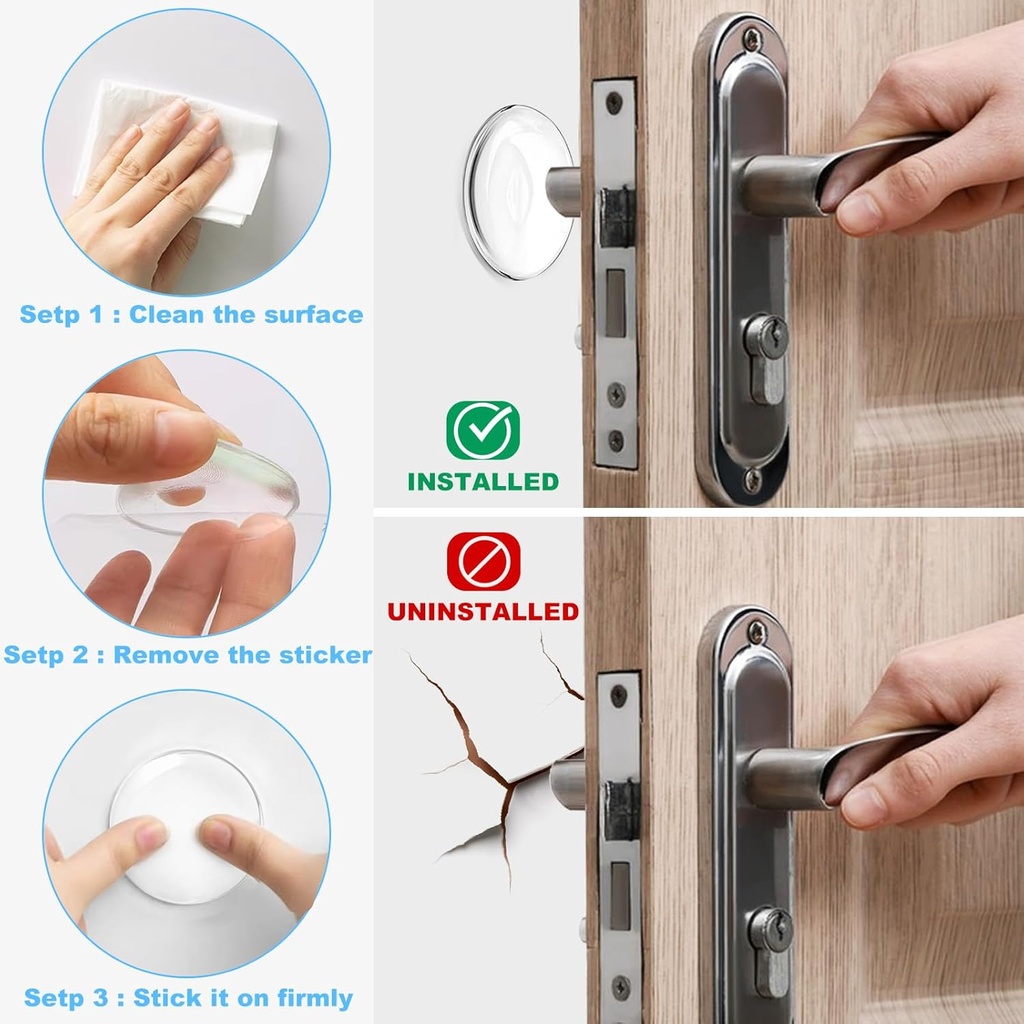 Setp 1 : Clean the surface

Setp 2 : Remove the sticker

Setp 3 : Stick it on firmly

INSTALLED

UNINSTALLED