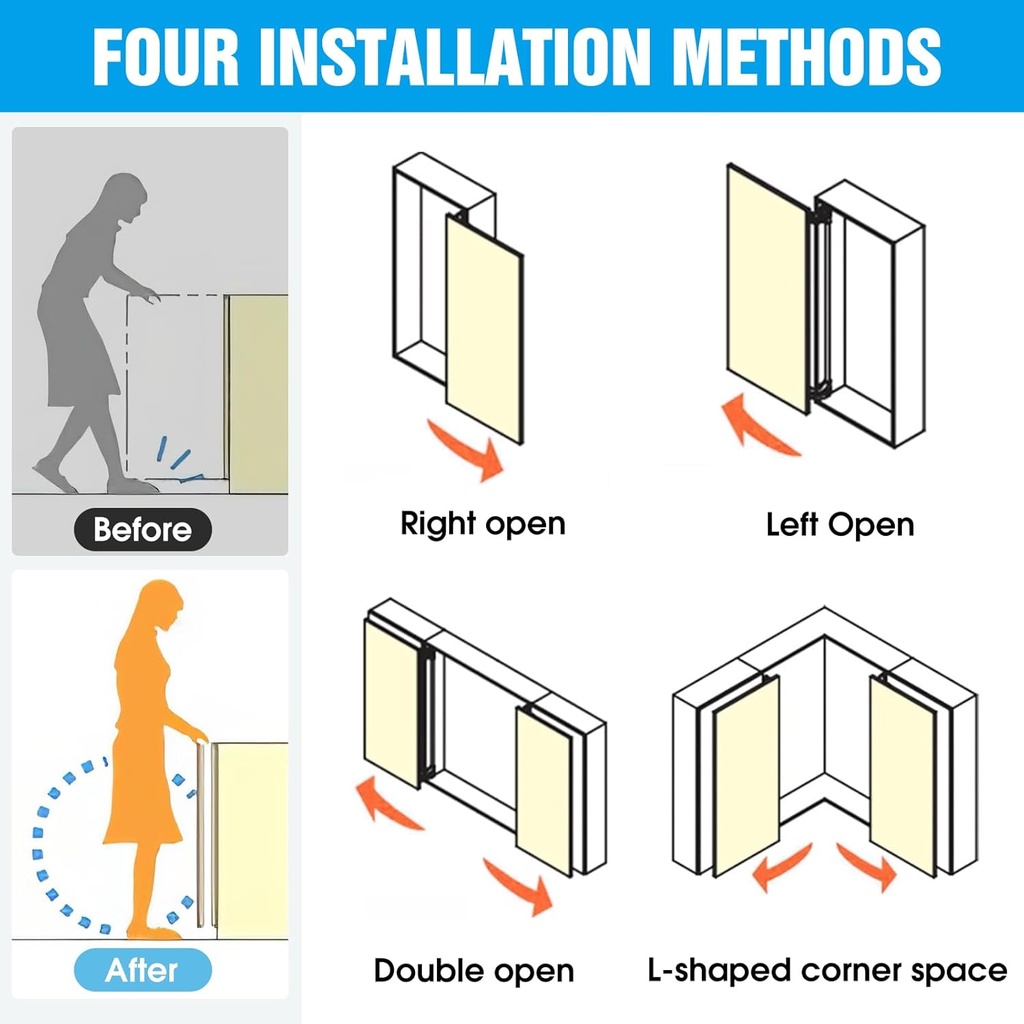 FOUR INSTALLATION METHODS

Before

After

Right open

Left Open

Double open

L-shaped corner space