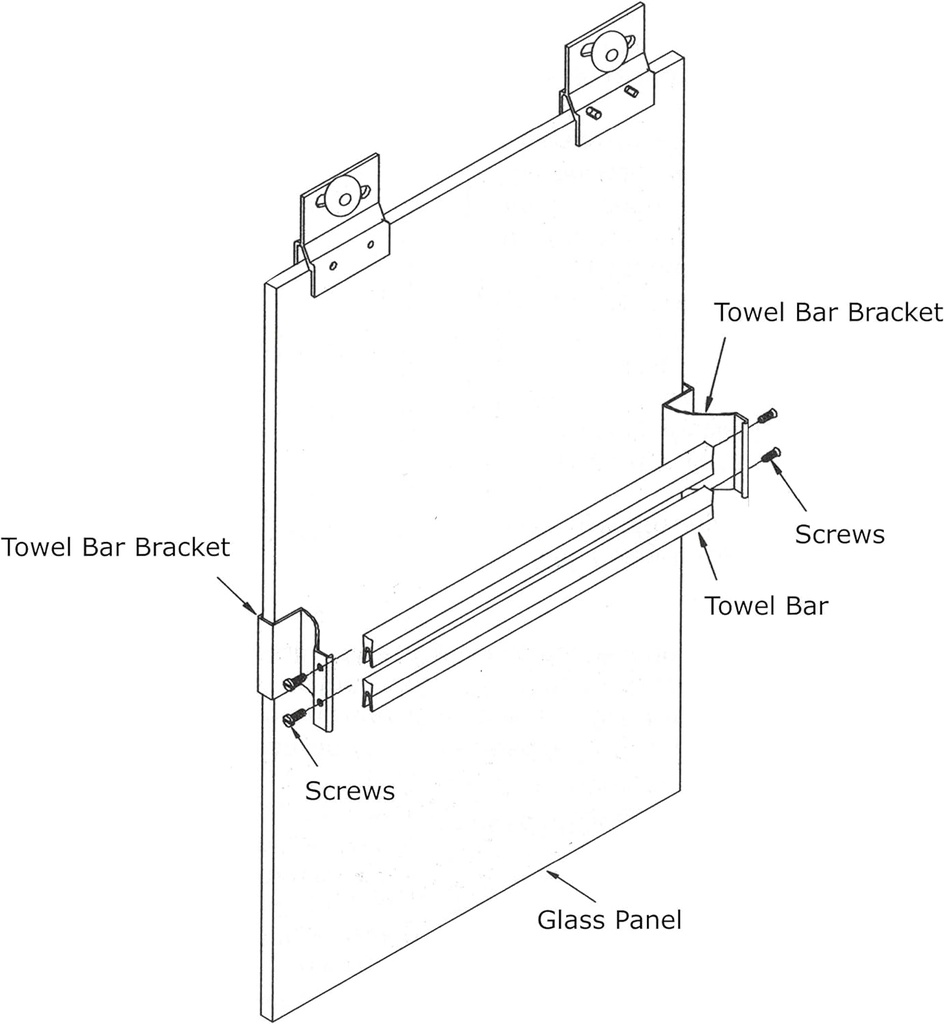 Towel Bar Bracket

Screws

Towel Bar

Towel Bar Bracket

Screws

Glass Panel