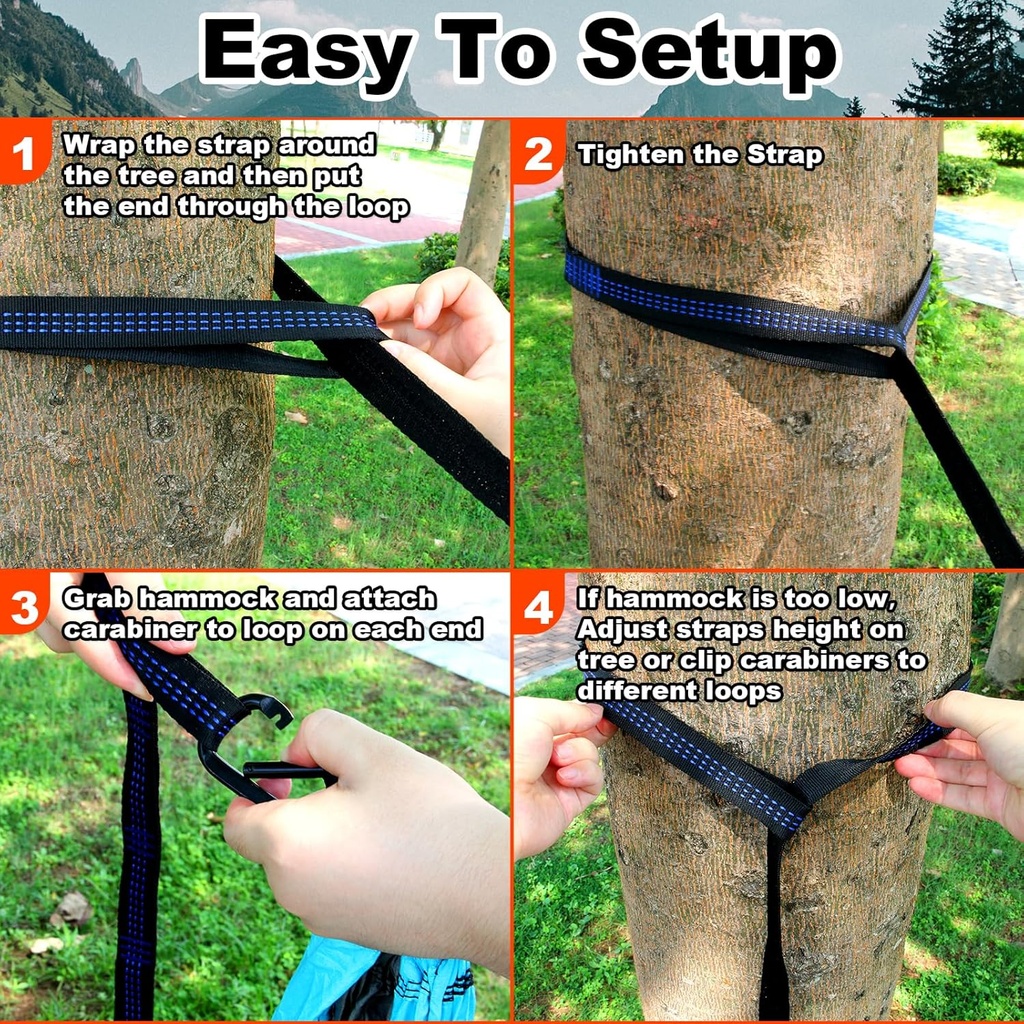 Easy To Setup

1 Wrap the strap around the tree and then put the end through the loop

2 Tighten the Strap

3 Grab hammock and attach carabiner to loop on each end

4 If hammock is too low, Adjust straps height on tree or clip carabiners to different loops