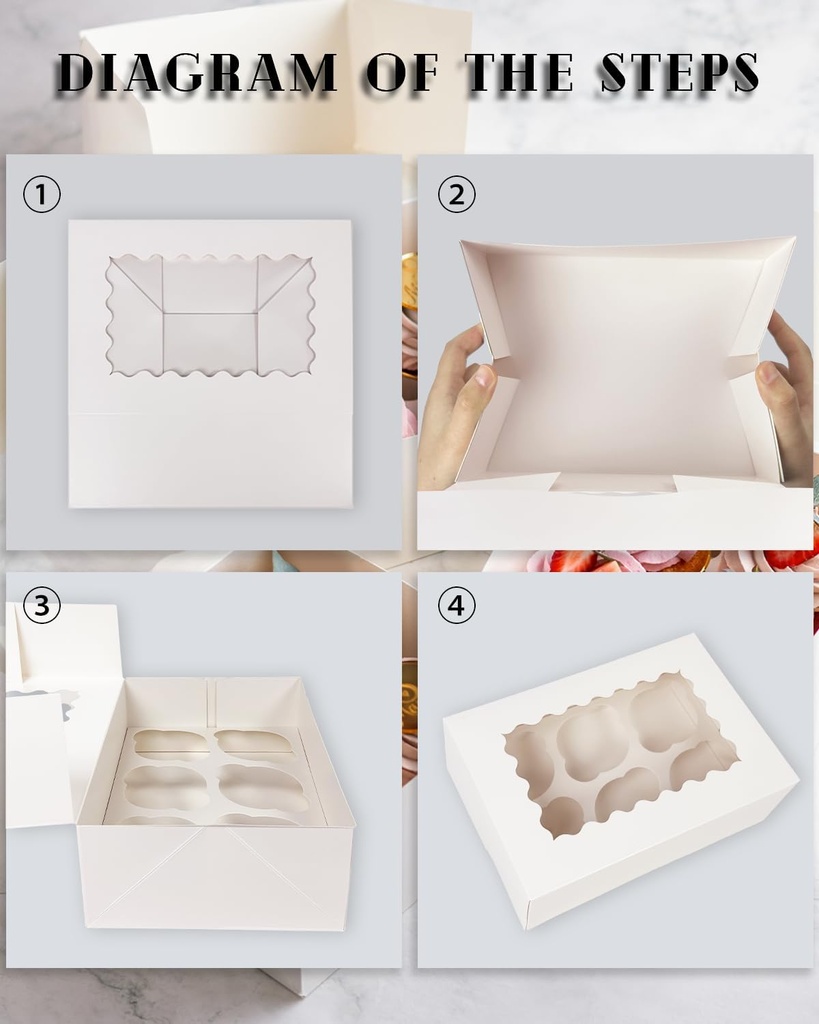 DIAGRAM OF THE STEPS

①

②

③

④