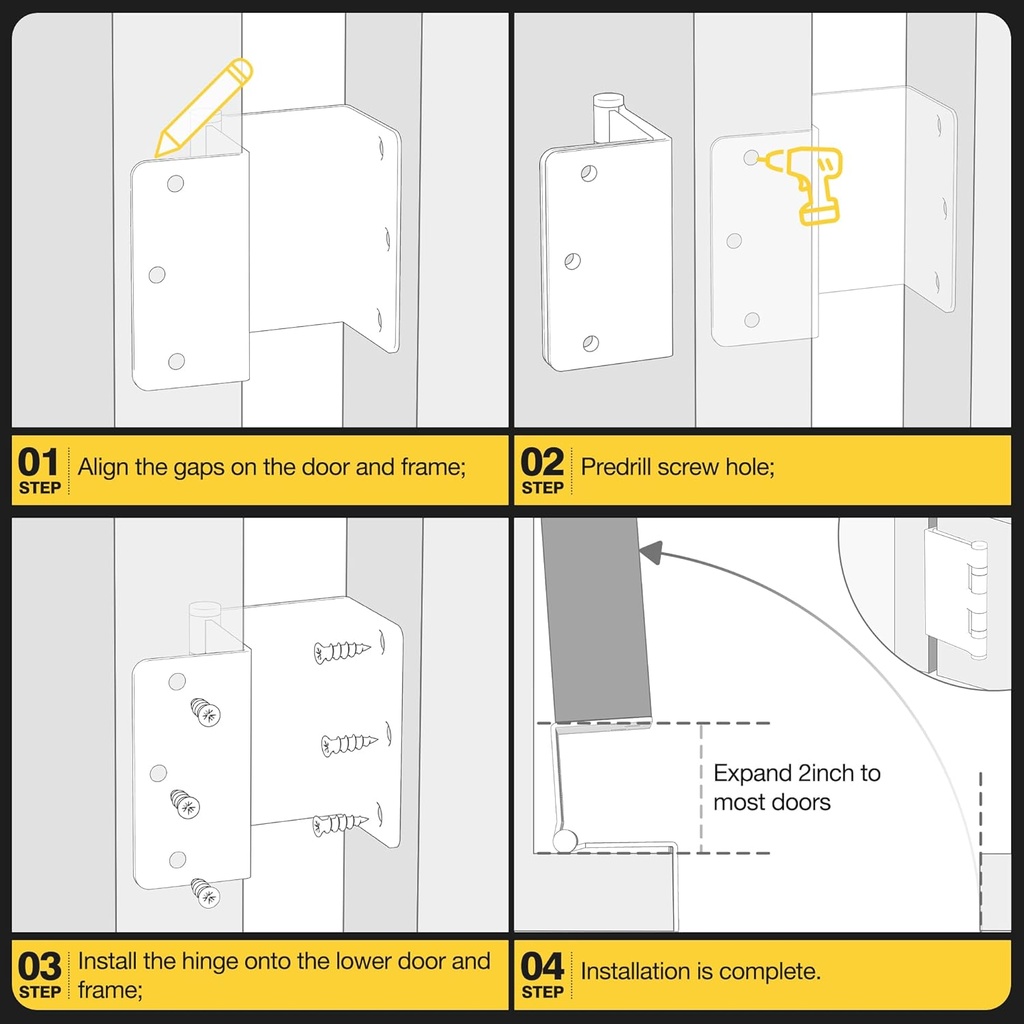 01 STEP Align the gaps on the door and frame;

02 STEP Predrill screw hole;

03 STEP Install the hinge onto the lower door and frame;

Expand 2inch to most doors

04 STEP Installation is complete.